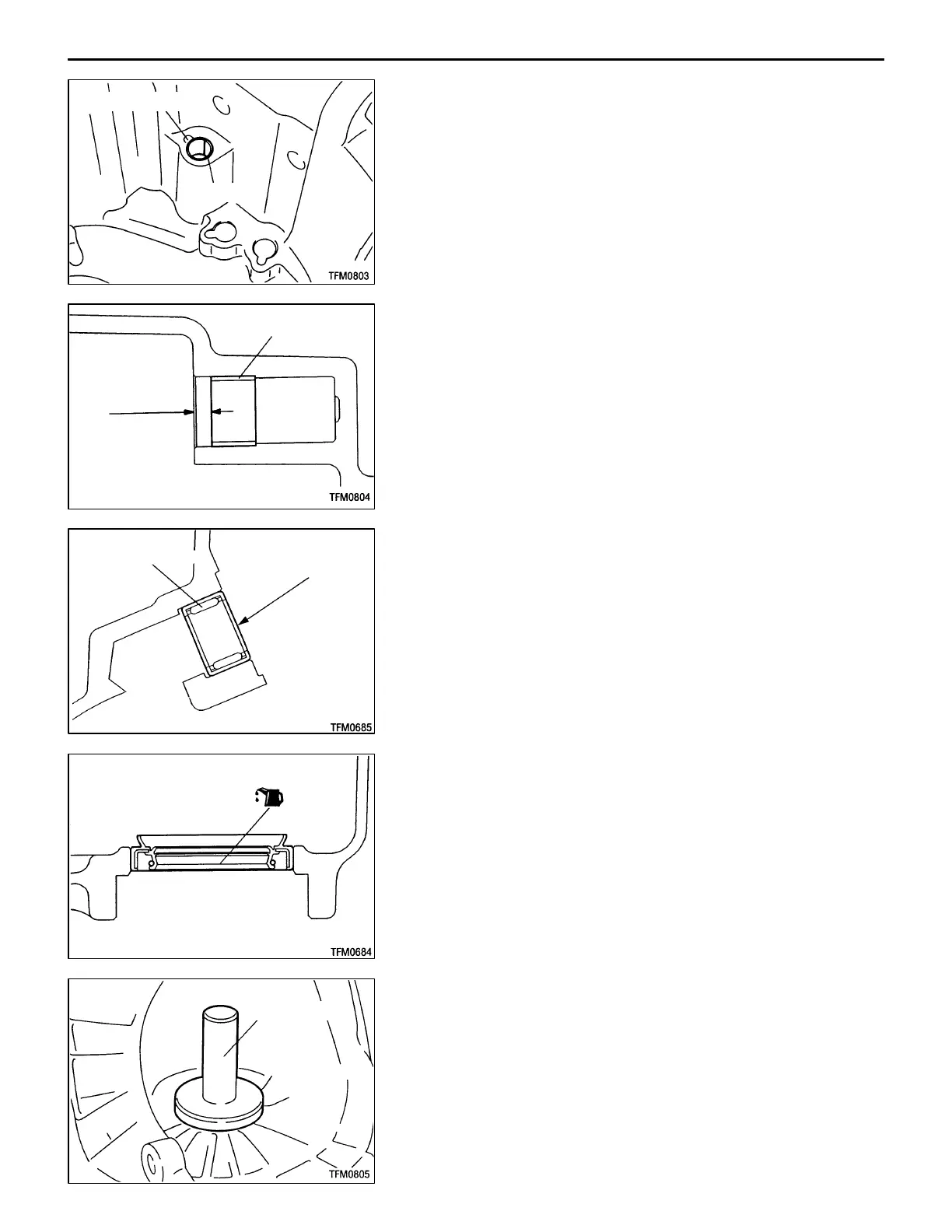 TFM0803

TFM0804

TFM0685

TFM0684

TFM0805