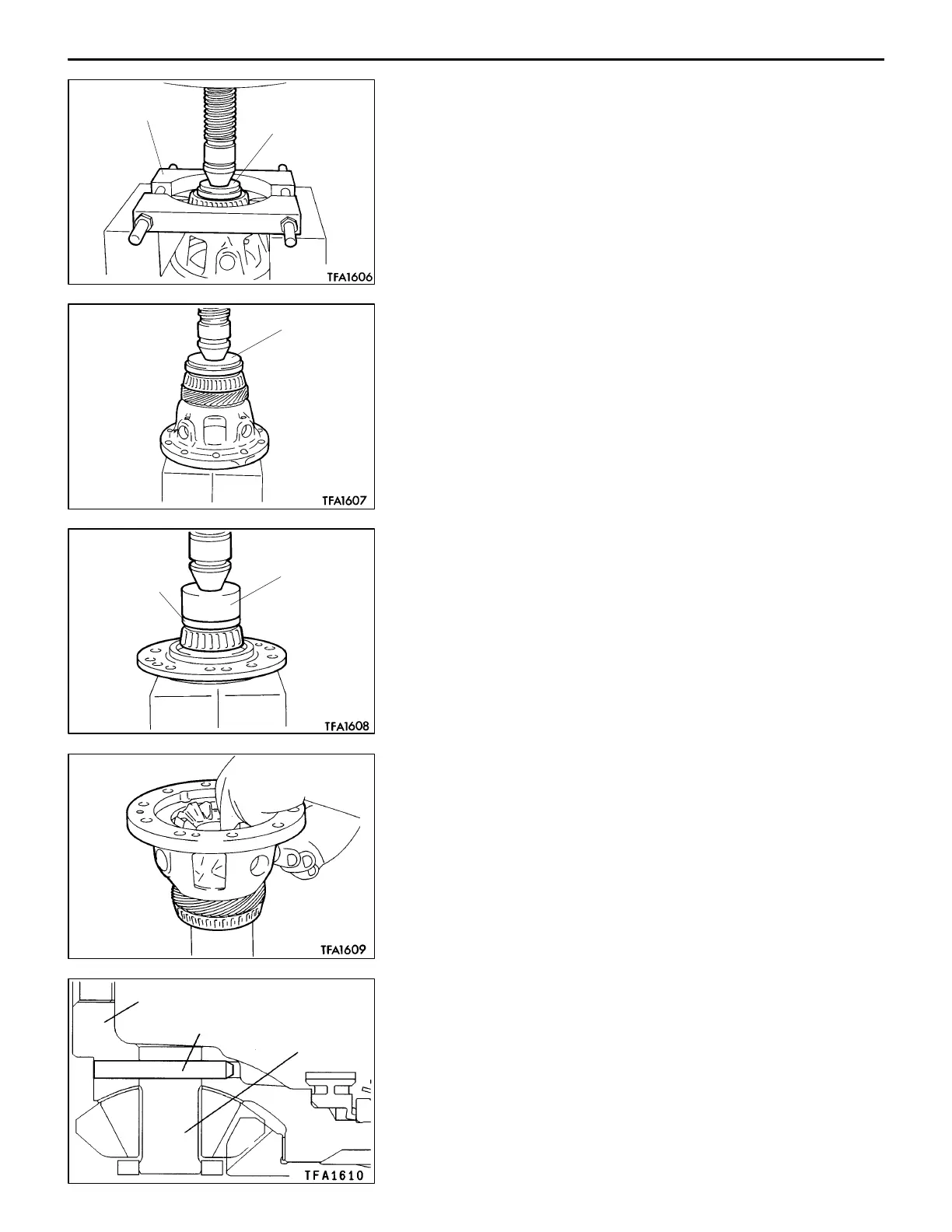 TFA1606

TFA1607

TFA1608

TFA1609

TFA1610