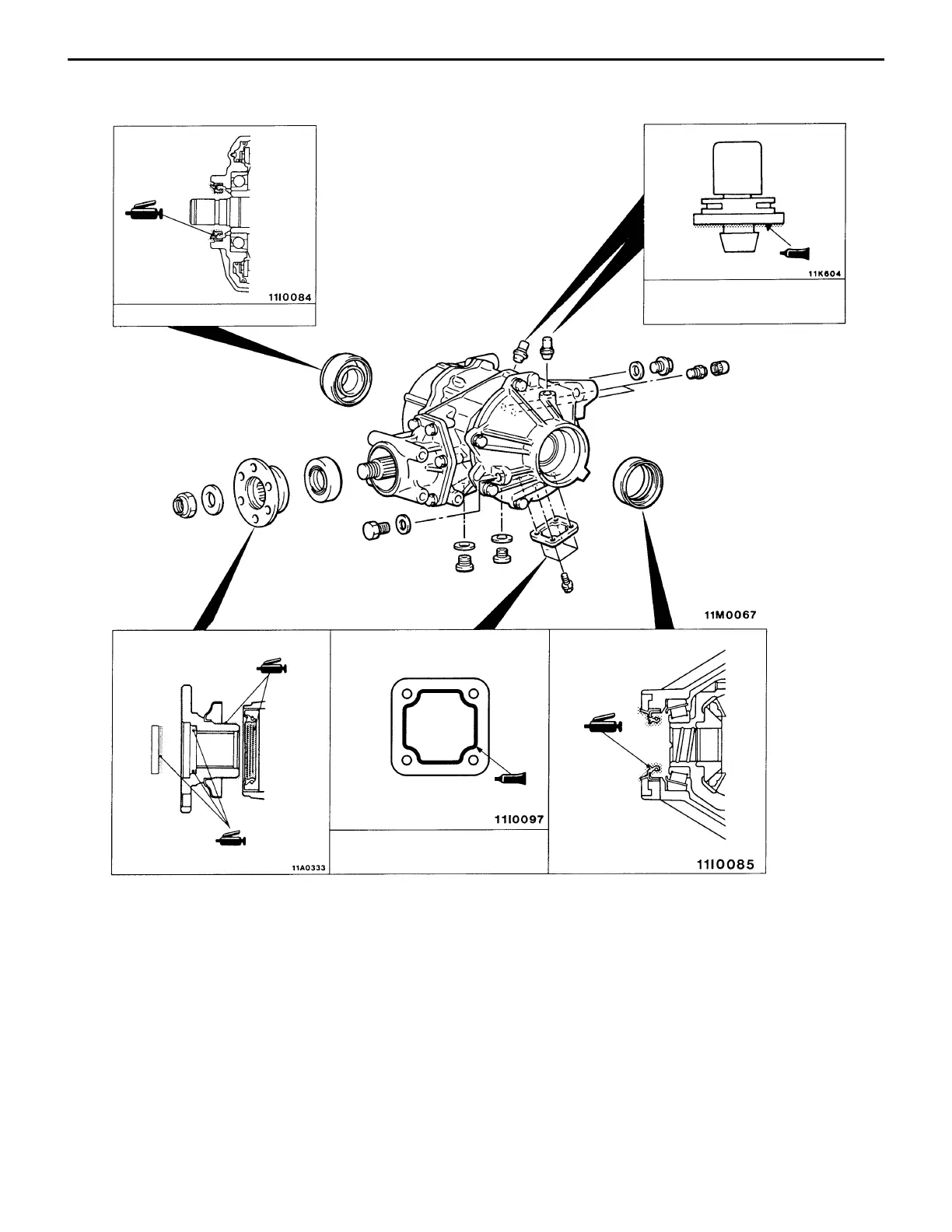 11I0084

11K604

11M0067

11A0333

11I0097

11I0085