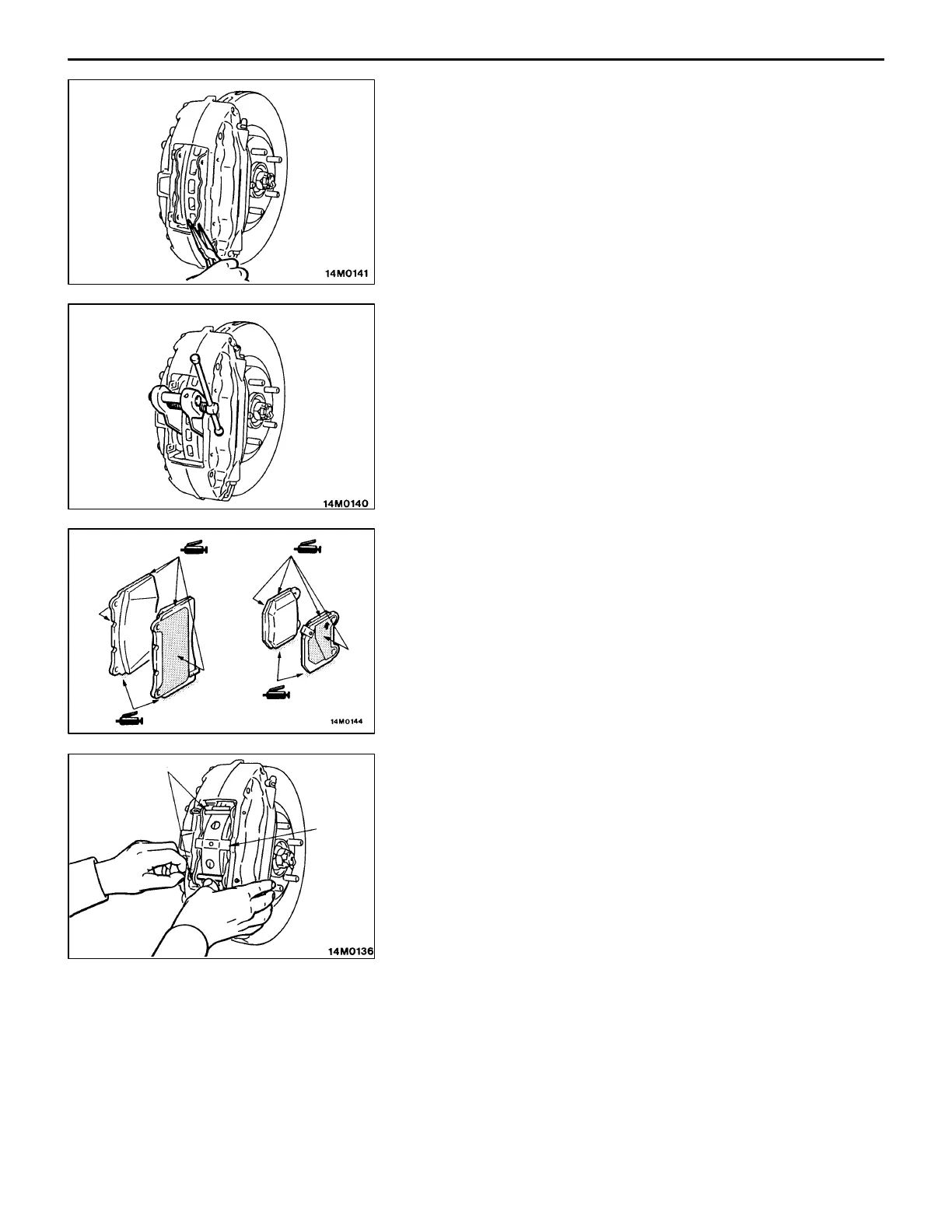 14M0141

14M0140

14M0144

14M0136