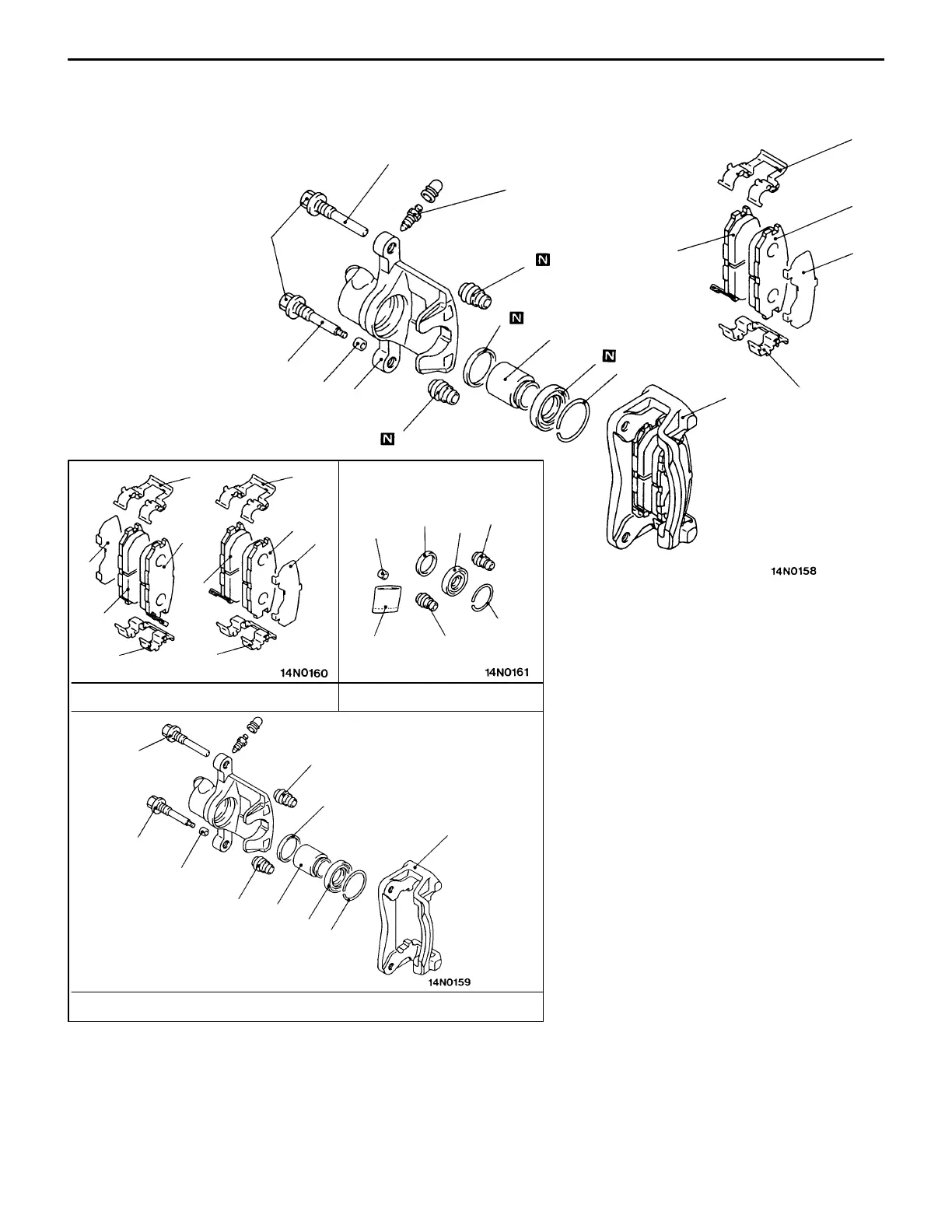 N

N

N

N

14N0158

14N0160

14N0161

14N0159