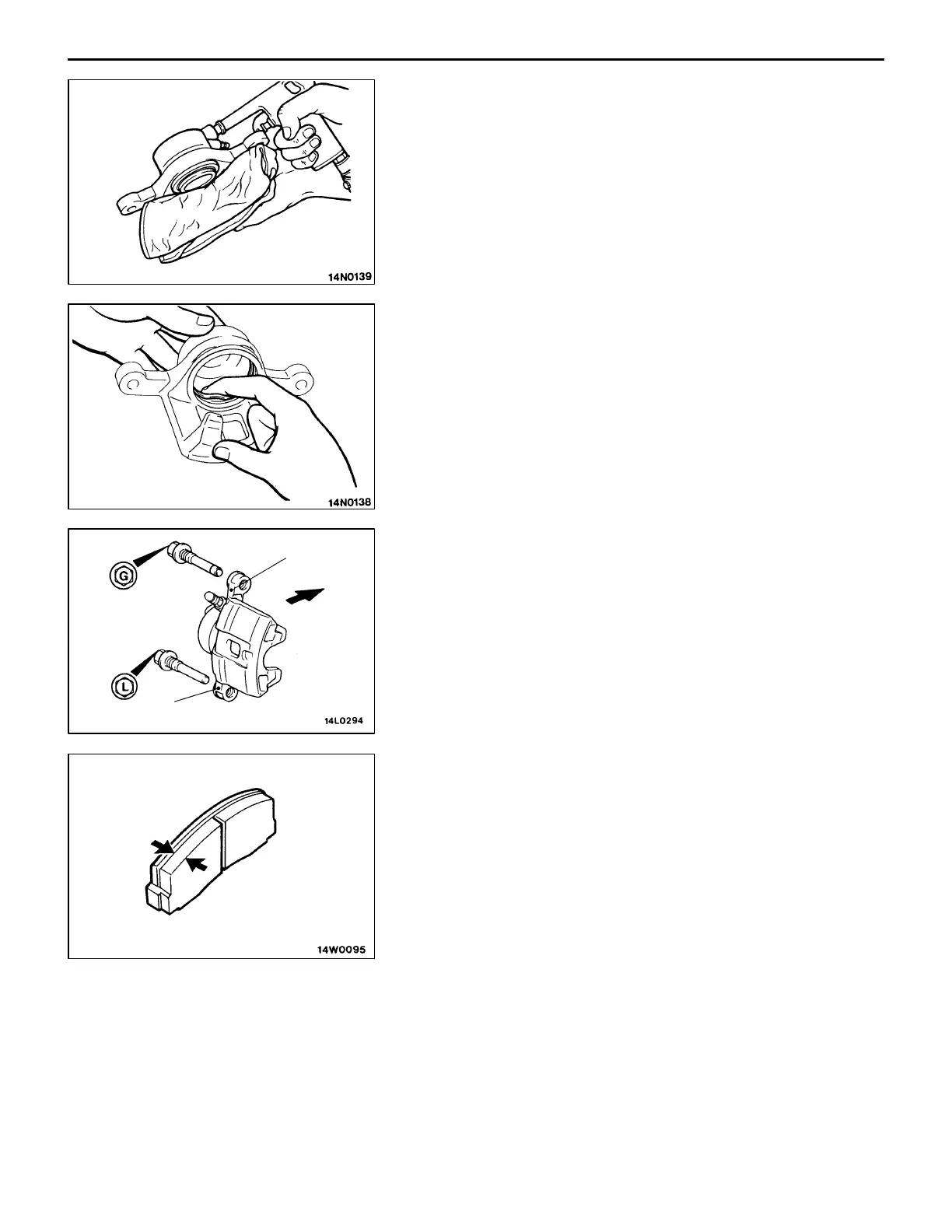 14N0139

14N0138

G

L

14L0294

14W0095