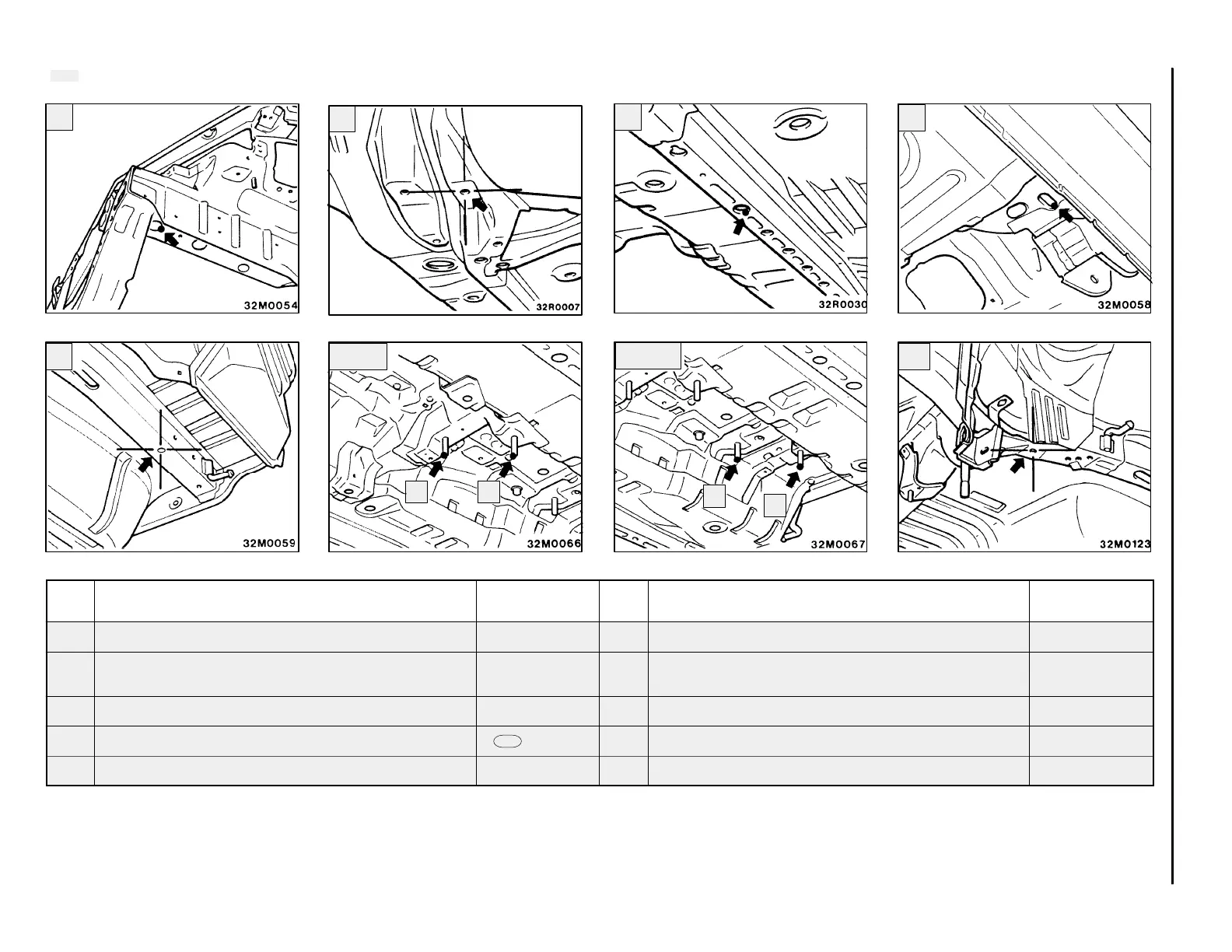 32M0054

32R0007

32R0030

32M0058

32M0059

32M0066

32M0067

32M0123