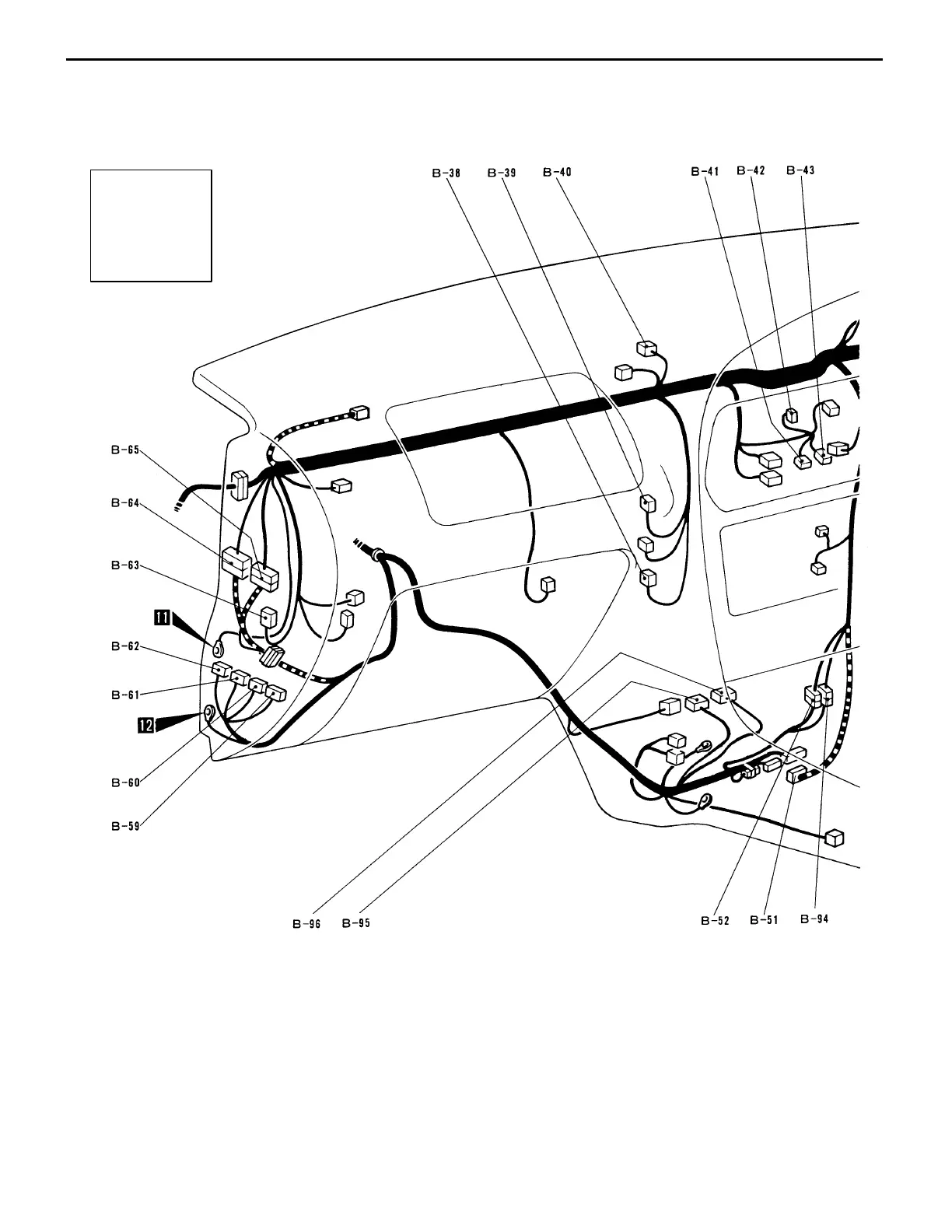 B-38 B-39 B-40 B-41 B-42 B-43

B-65

B-64

B-63

11

B-62

B-61

12

B-60

B-59

B-96 B-95

B-52 B-51 B-94