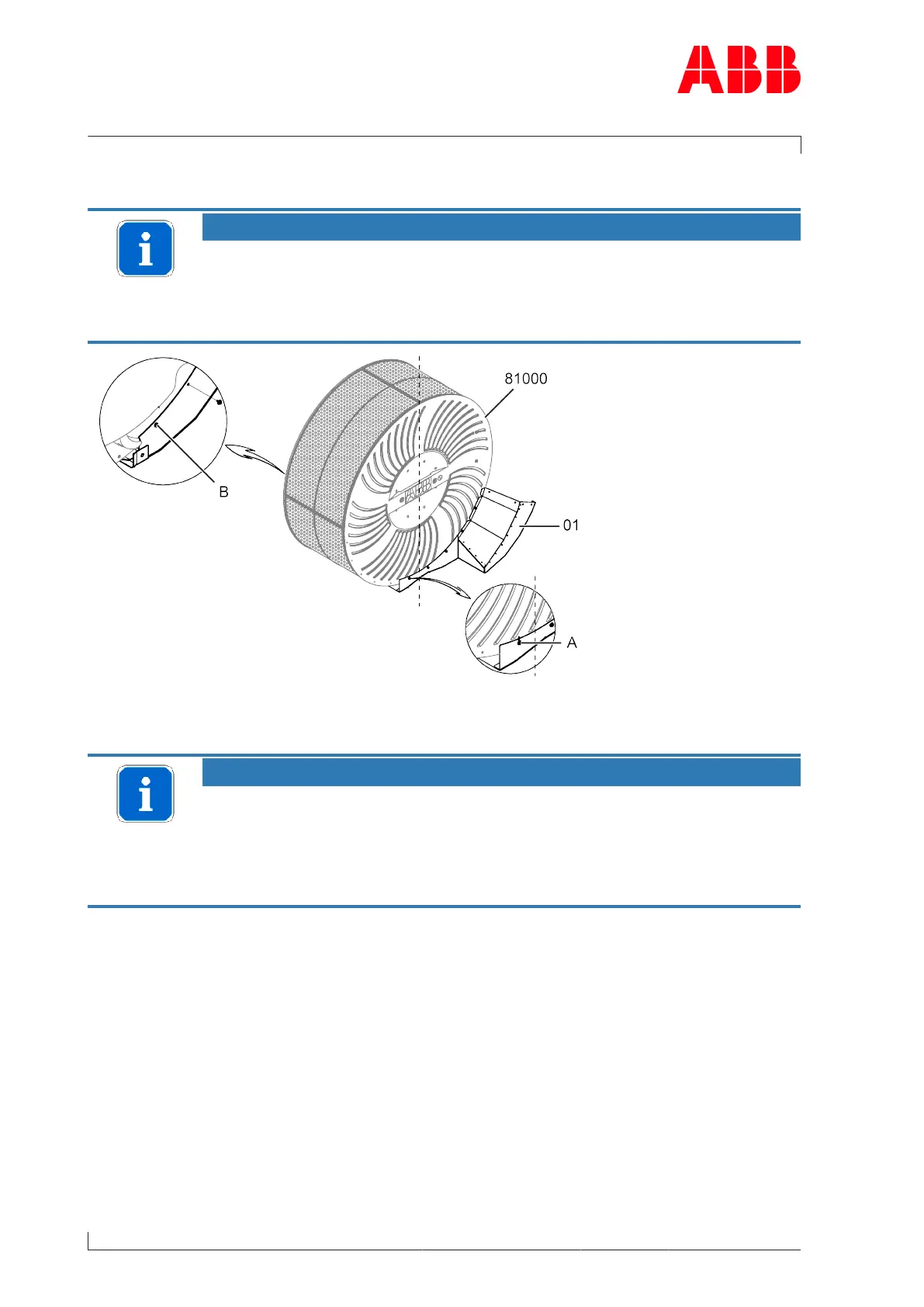 ABB

81000

B

01

A