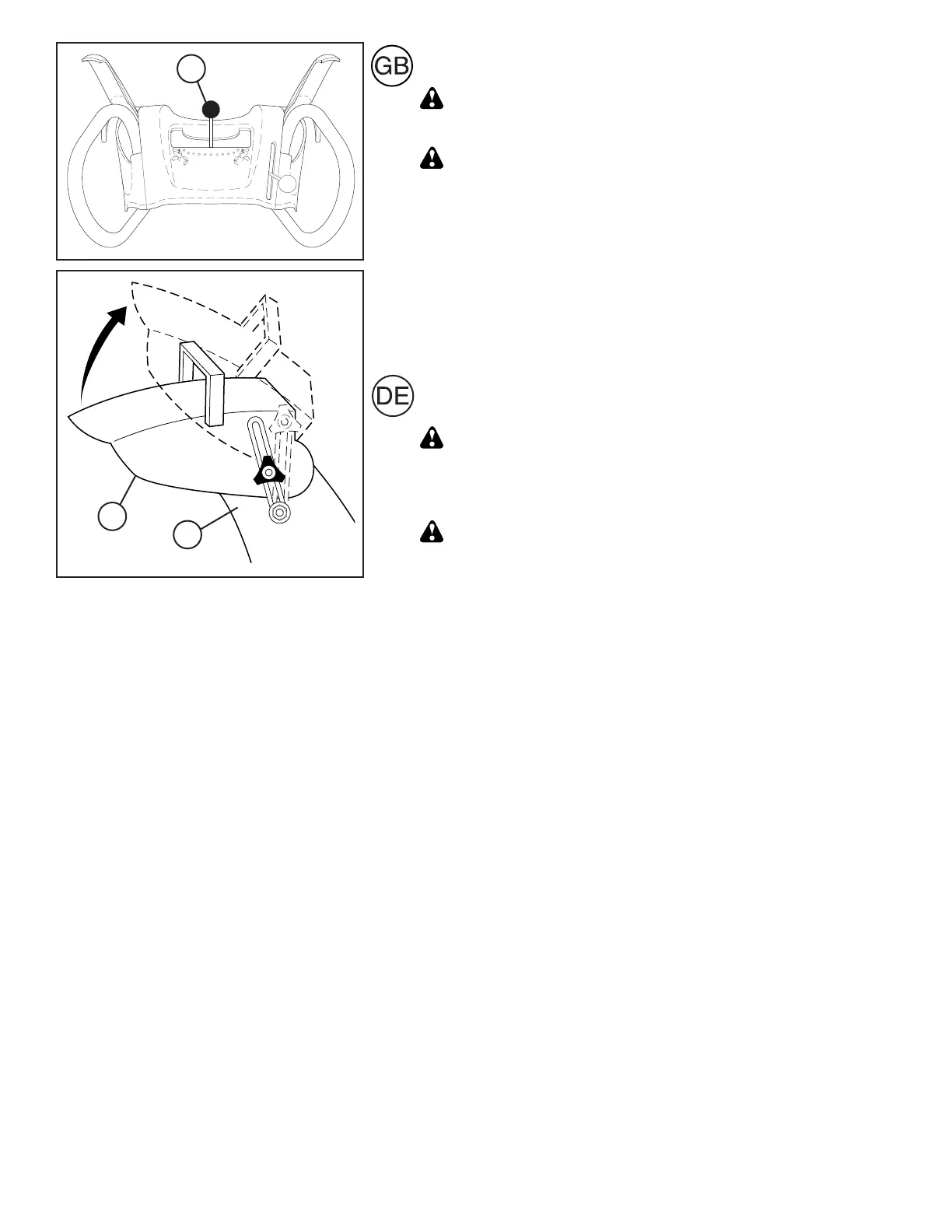 GB

DE