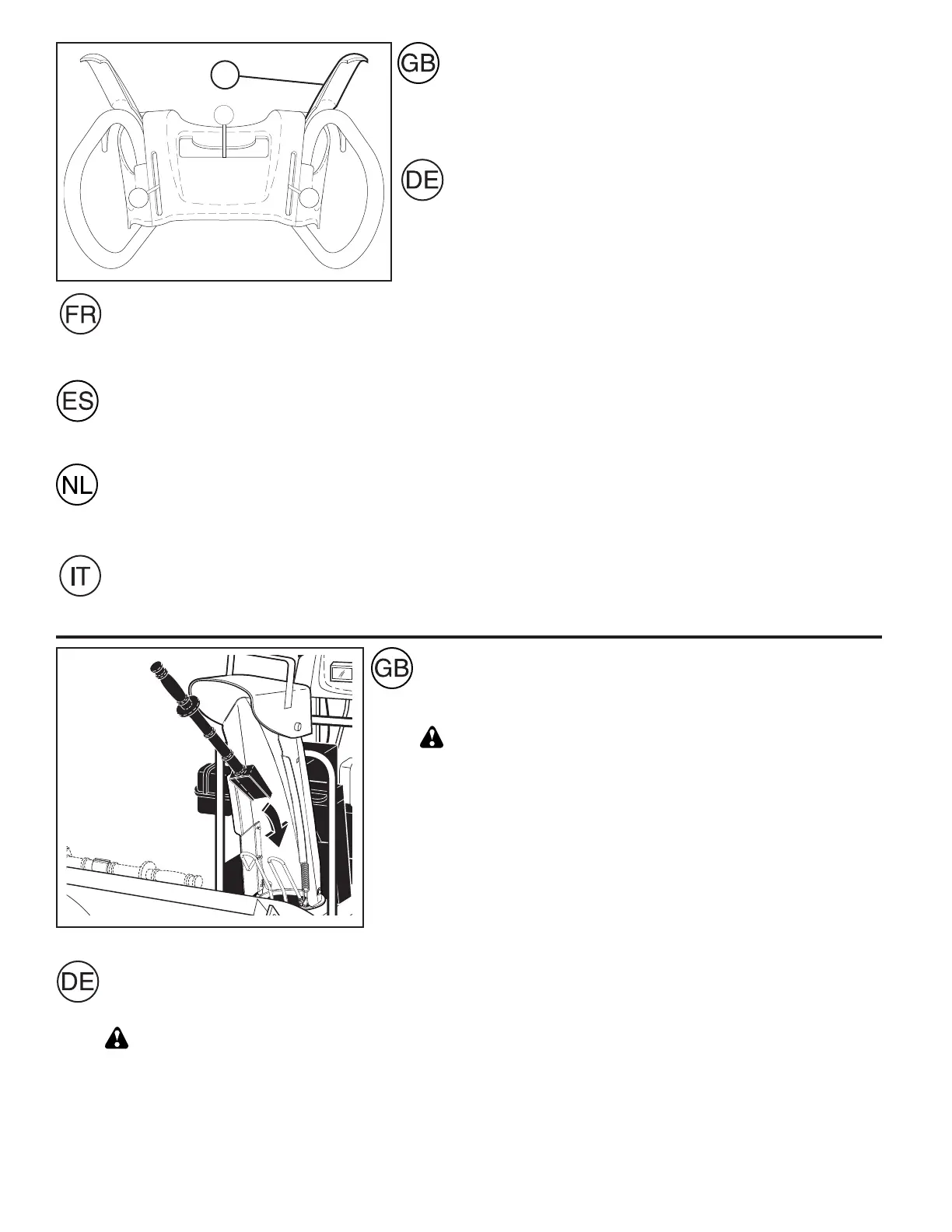 GB

DE

FR

ES

NL

IT

GB

DE