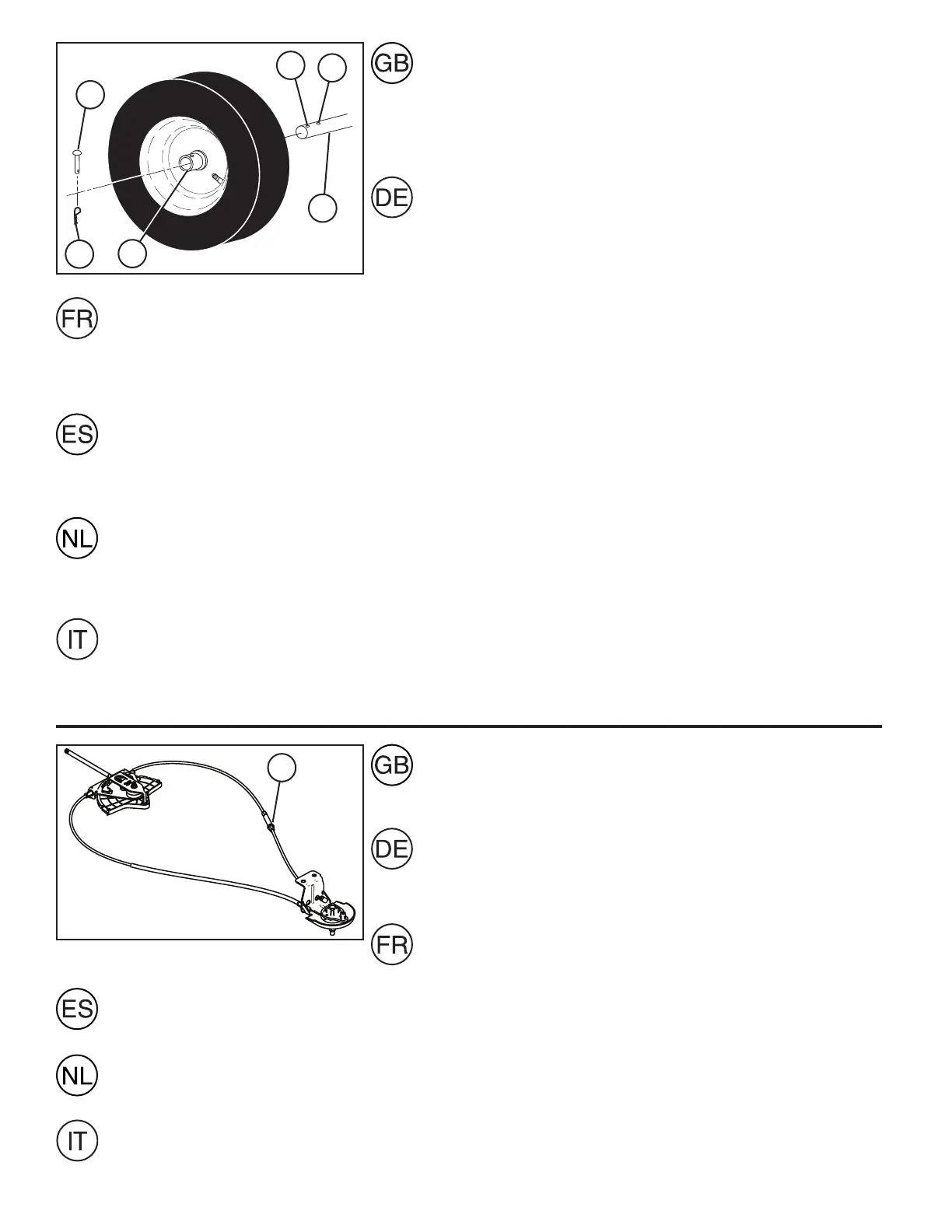 GB

DE

FR

ES

NL

IT

GB

DE

FR

ES

NL

IT