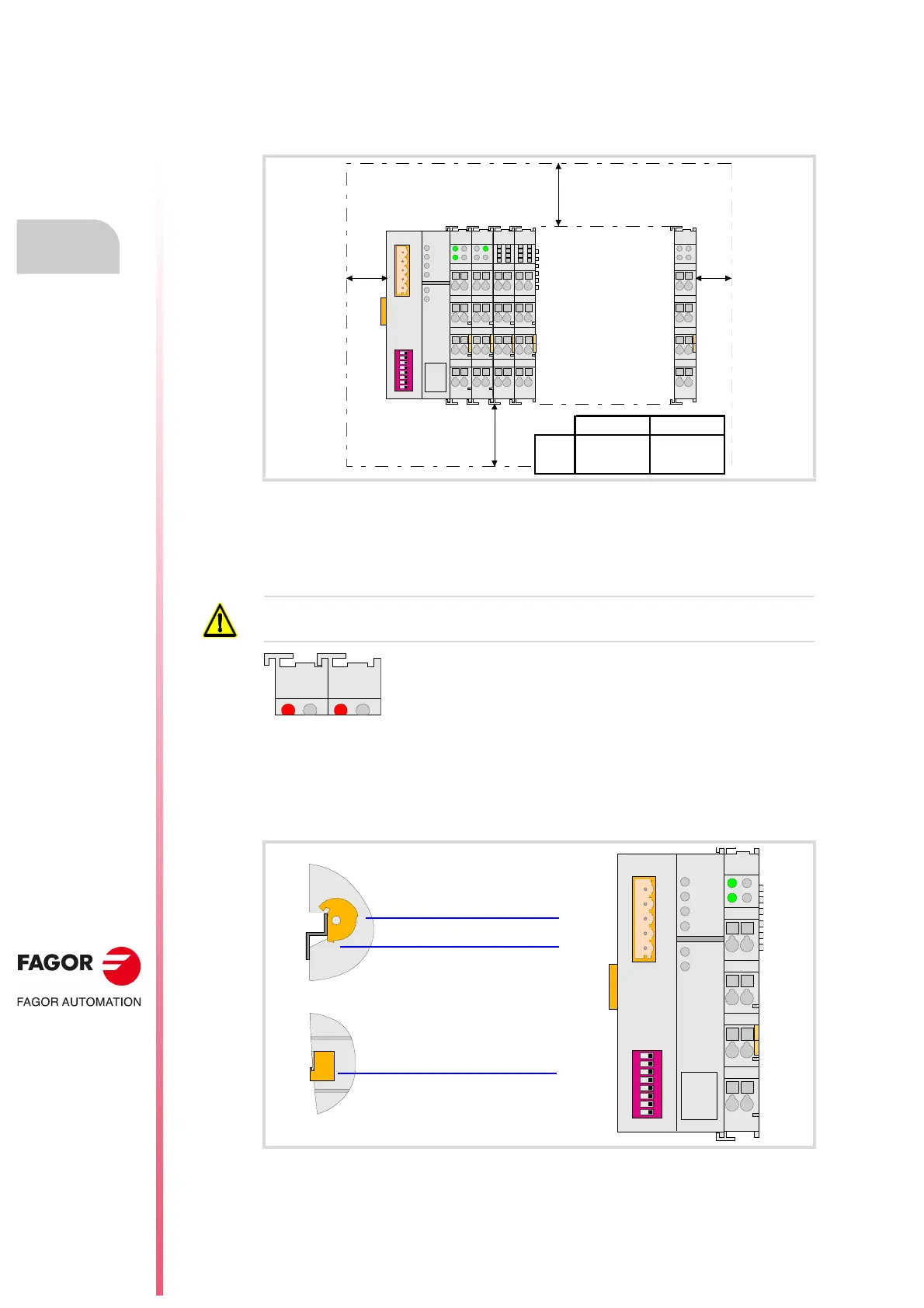 FAGOR

FAGOR AUTOMATION