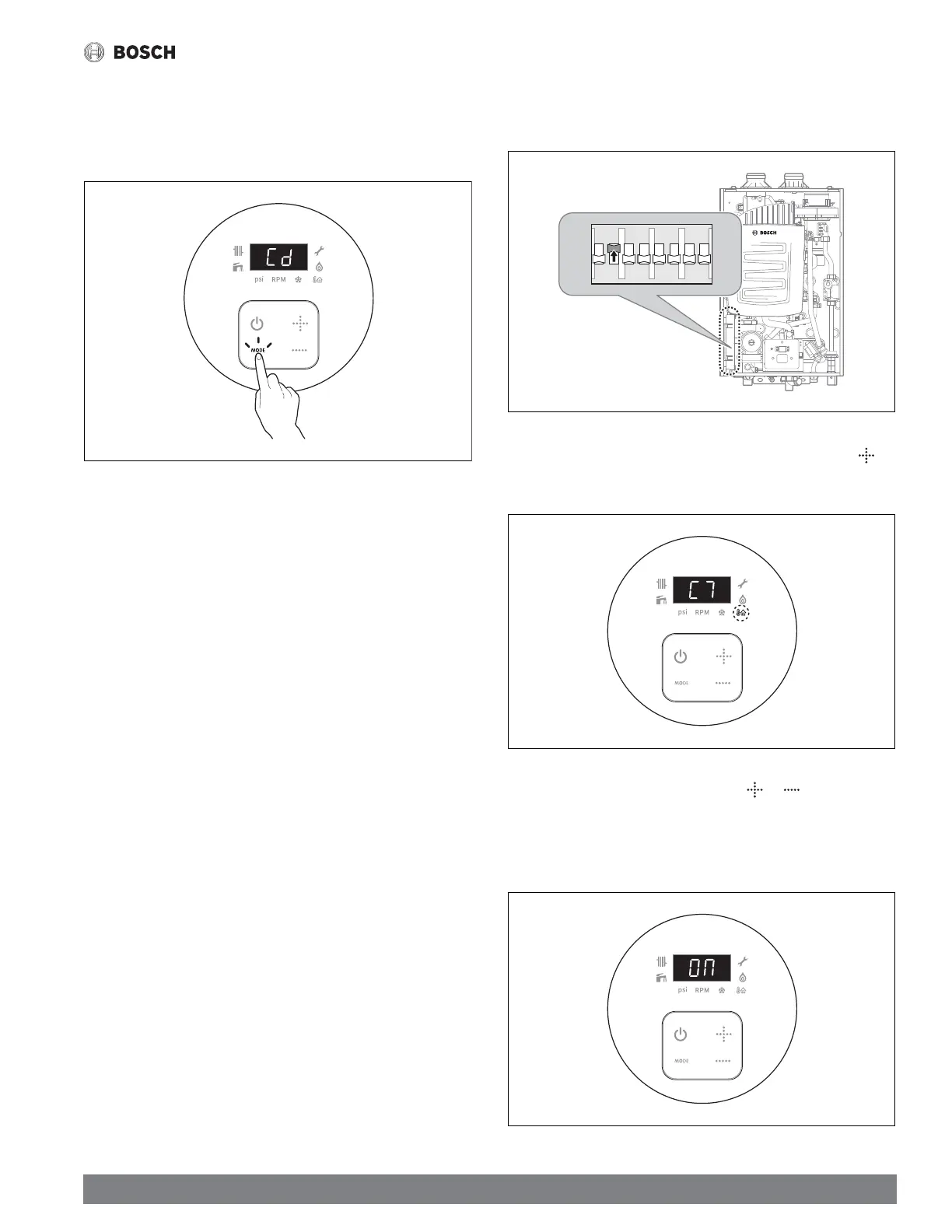 BOSCH

Cd

psi RPM

MODE

BOSCH

C7

psi RPM

MODE

ON

psi RPM

MODE