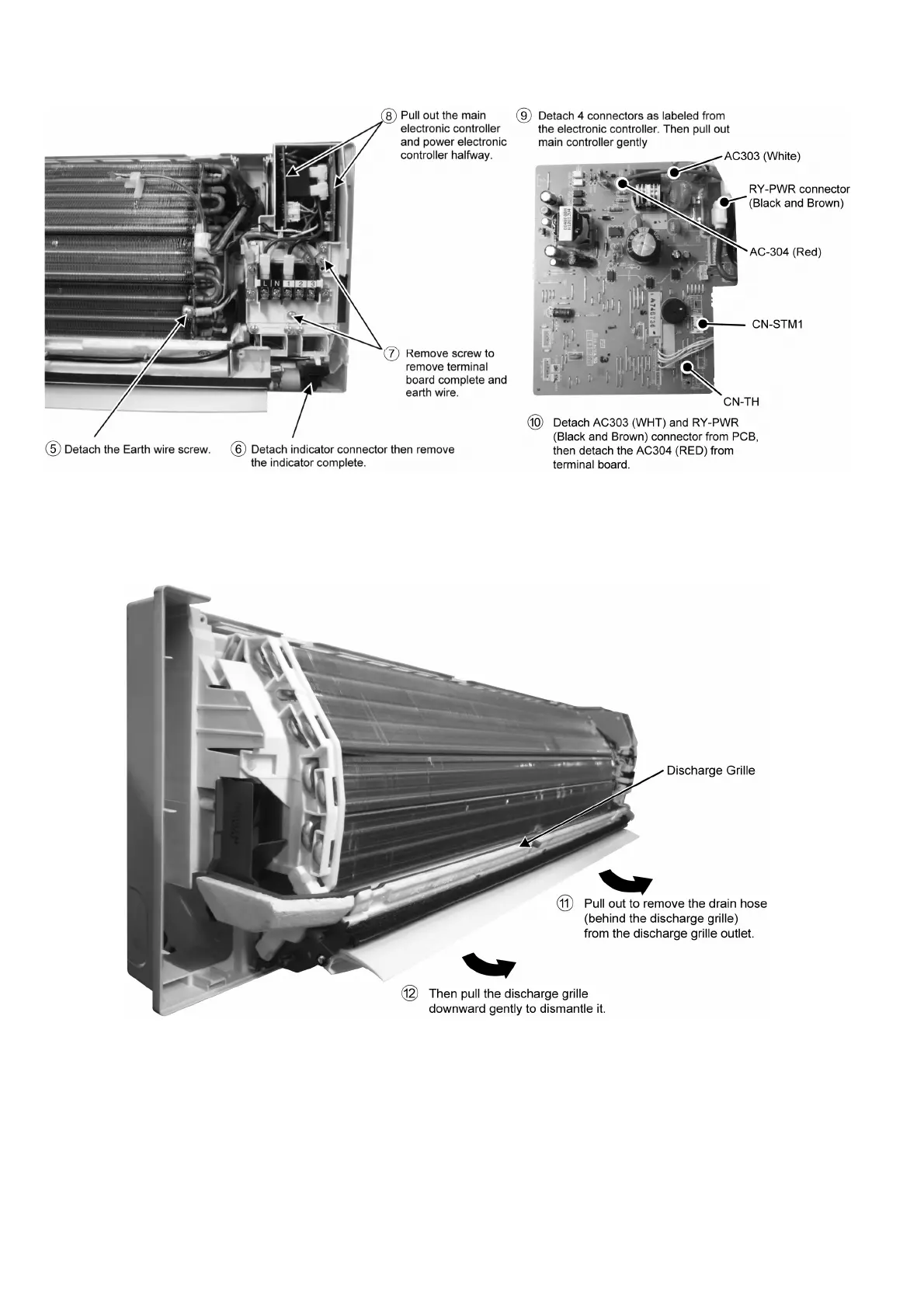 ⑧ Pull out the main electronic controller and power electronic controller halfway.

⑨ Detach 4 connectors as labeled from the electronic controller. Then pull out main controller gently

AC303 (White)

RY-PWR connector (Black and Brown)

AC-304 (Red)

CN-STM1

CN-TH

L N 1 2 3

⑦ Remove screw to remove terminal board complete and earth wire.

⑤ Detach the Earth wire screw.

⑥ Detach indicator connector then remove the indicator complete.

⑩ Detach AC303 (WHT) and RY-PWR (Black and Brown) connector from PCB, then detach the AC304 (RED) from terminal board.

Discharge Grille

⑪ Pull out to remove the drain hose (behind the discharge grille) from the discharge grille outlet.

⑫ Then pull the discharge grille downward gently to dismantle it.