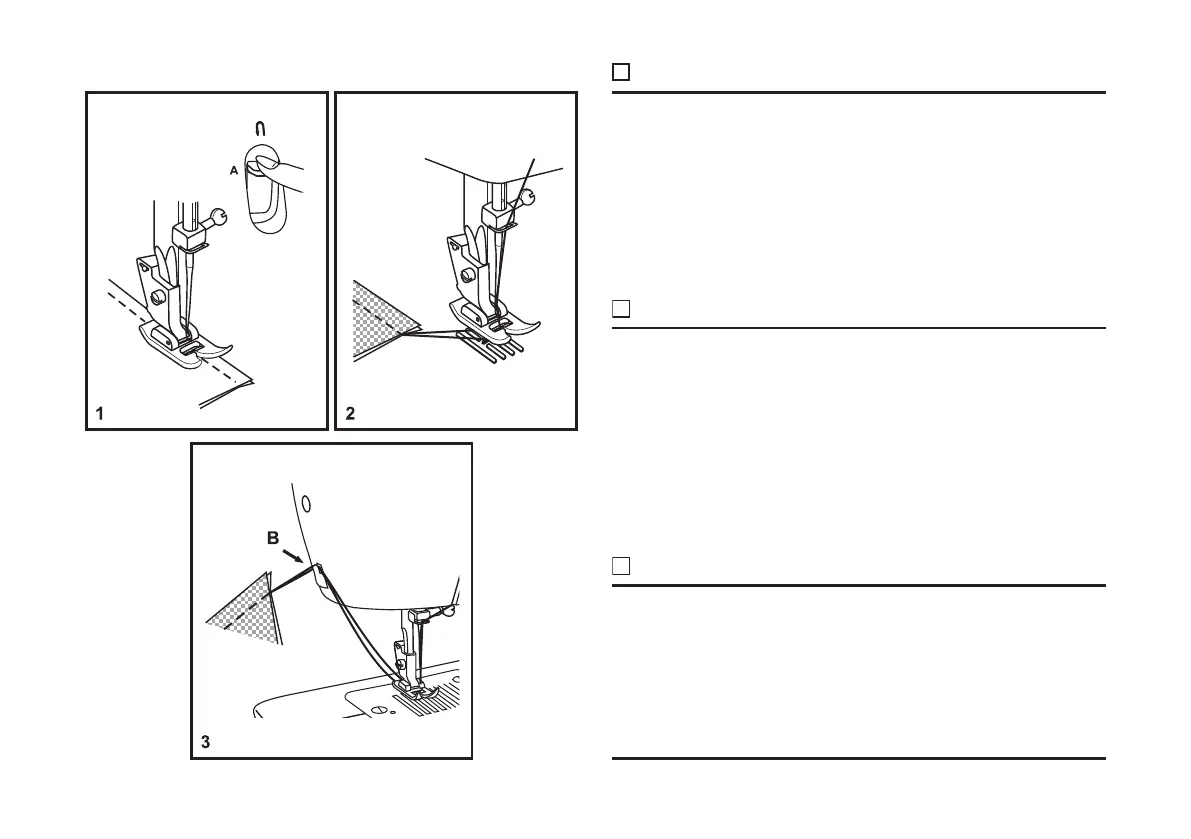 A

1

2

B

3