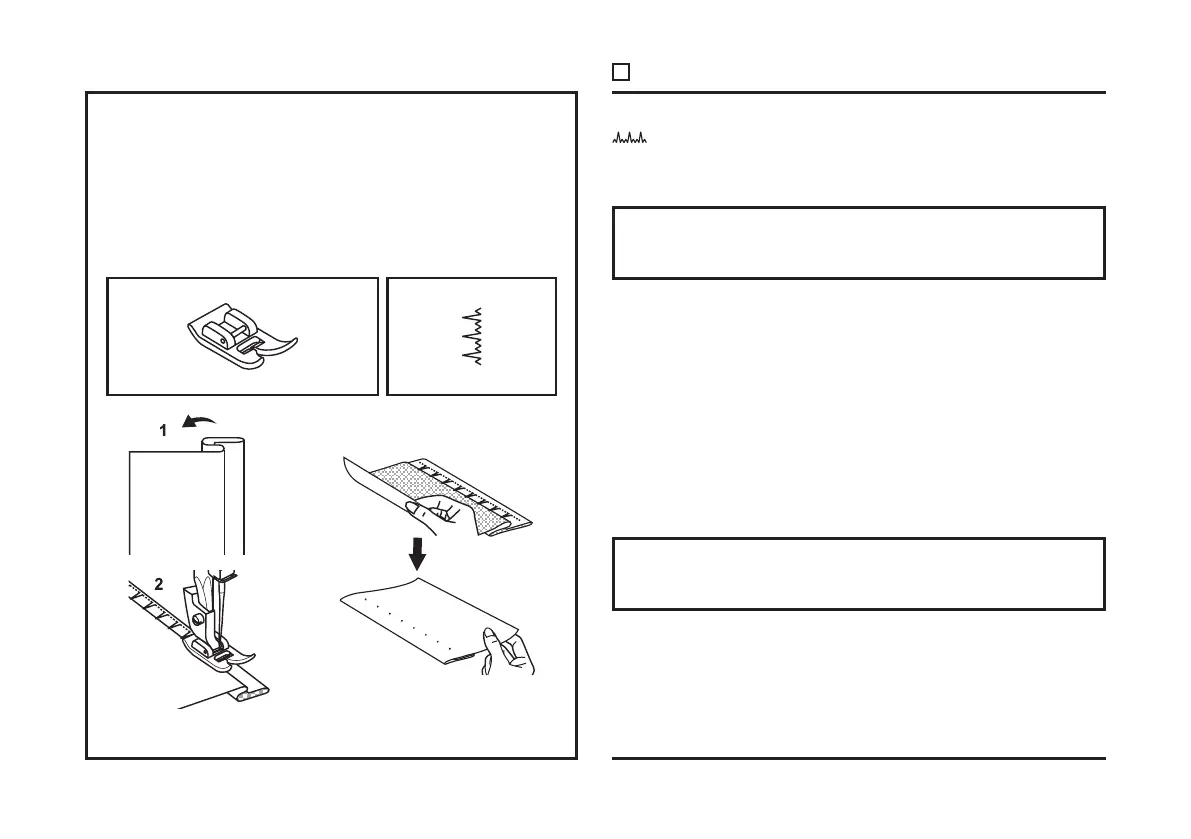 1

2