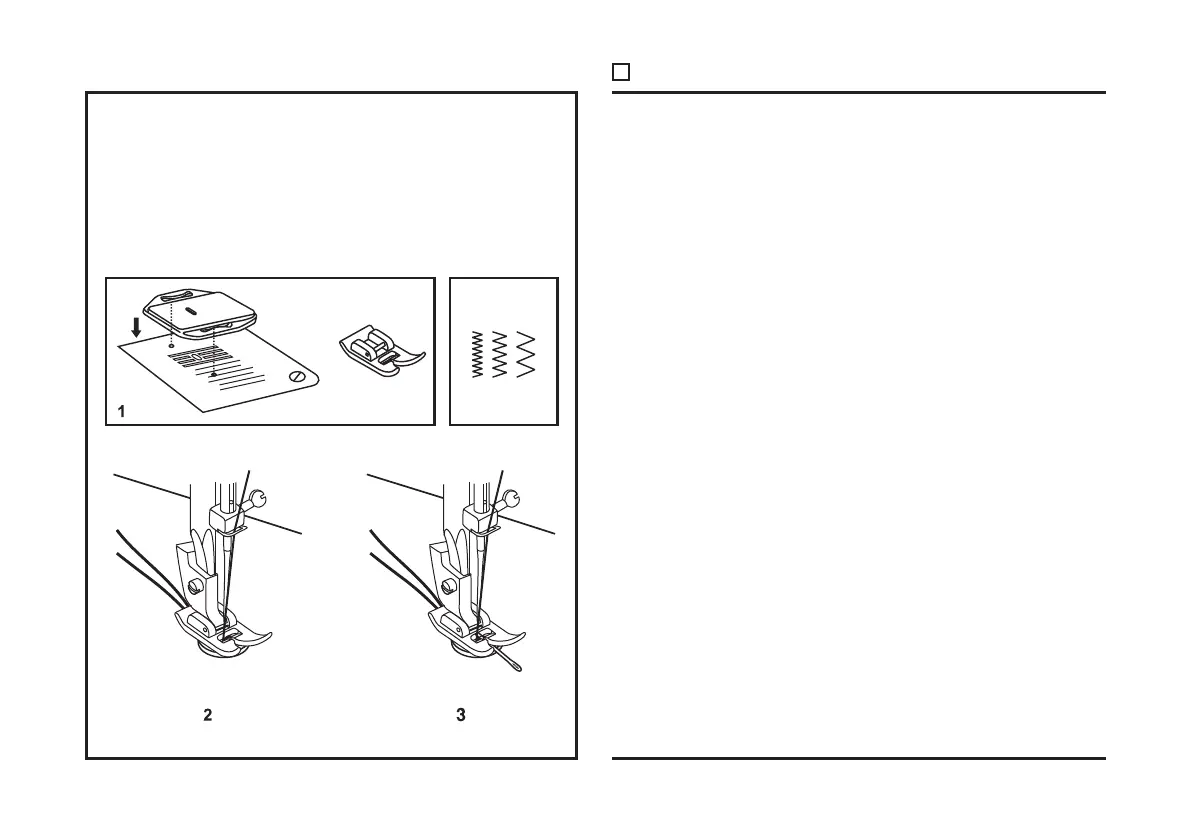 1

2

3