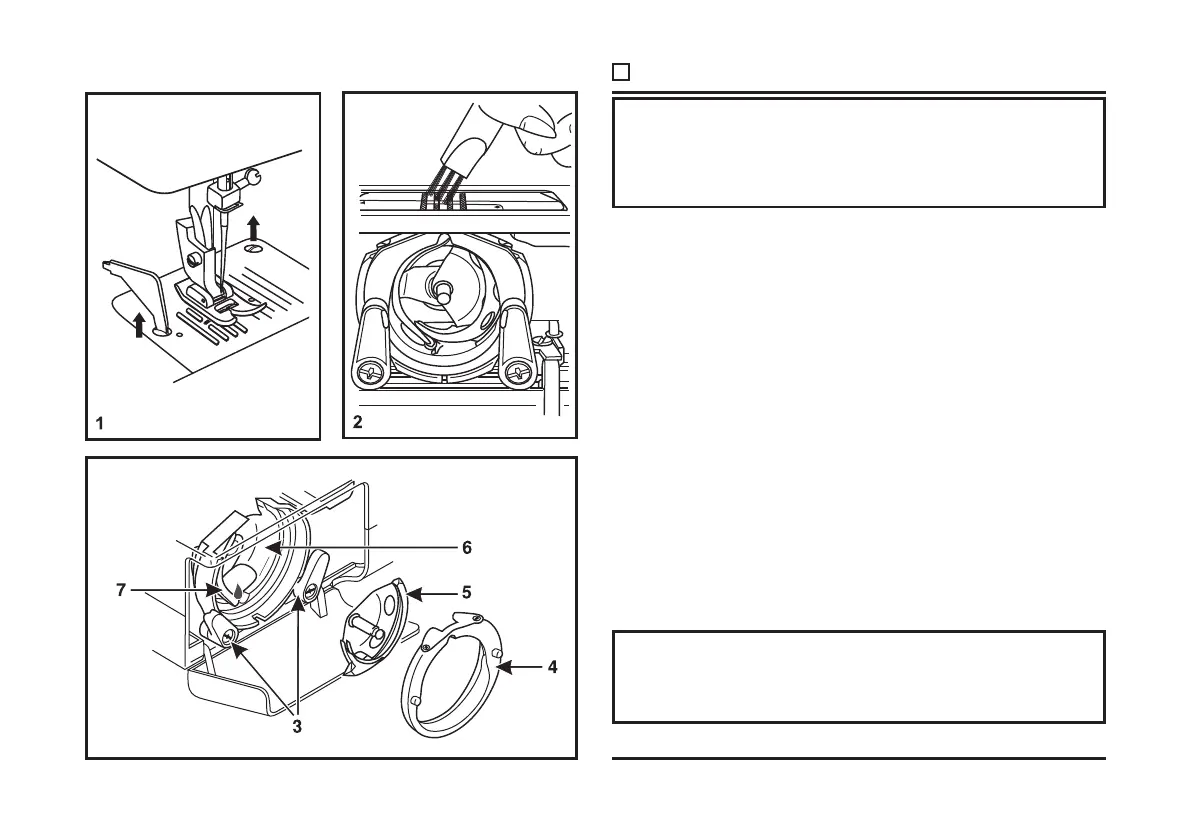 1

2

6

7

5

4

3