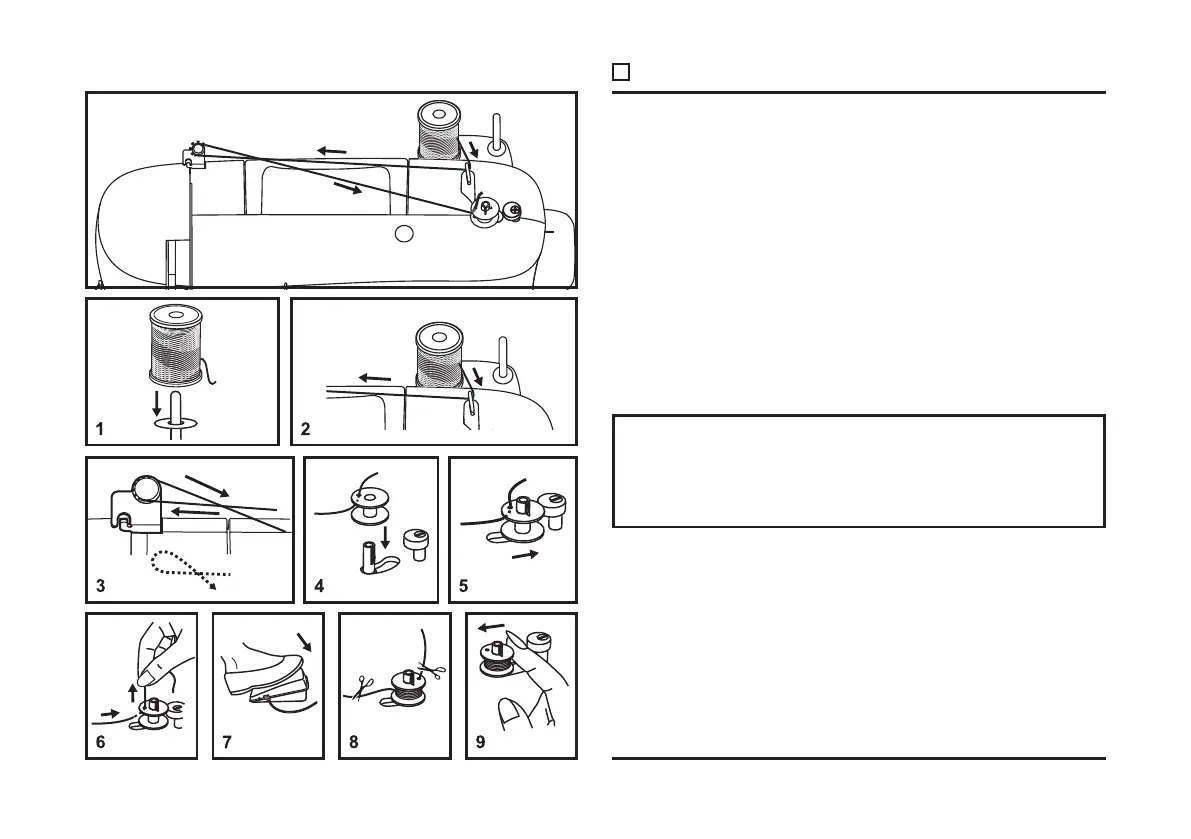 1

2

3

4

5

6

7

8

9