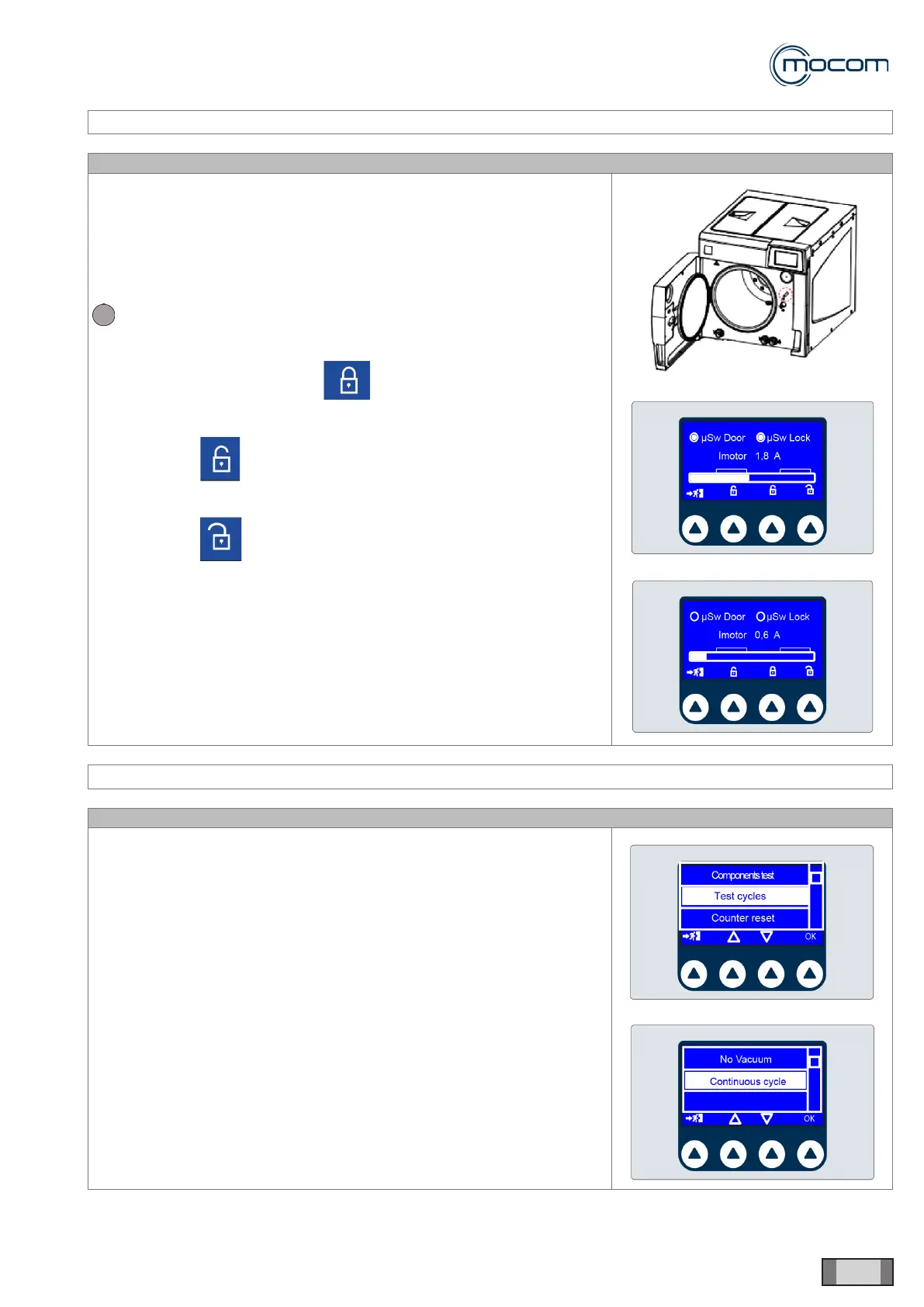 mocom

µSw Door µSw Lock
Imotor 1,8 A

µSw Door µSw Lock
Imotor 0,6 A

Components test
Test cycles
Counter reset
OK

No Vacuum
Continuous cycle
OK