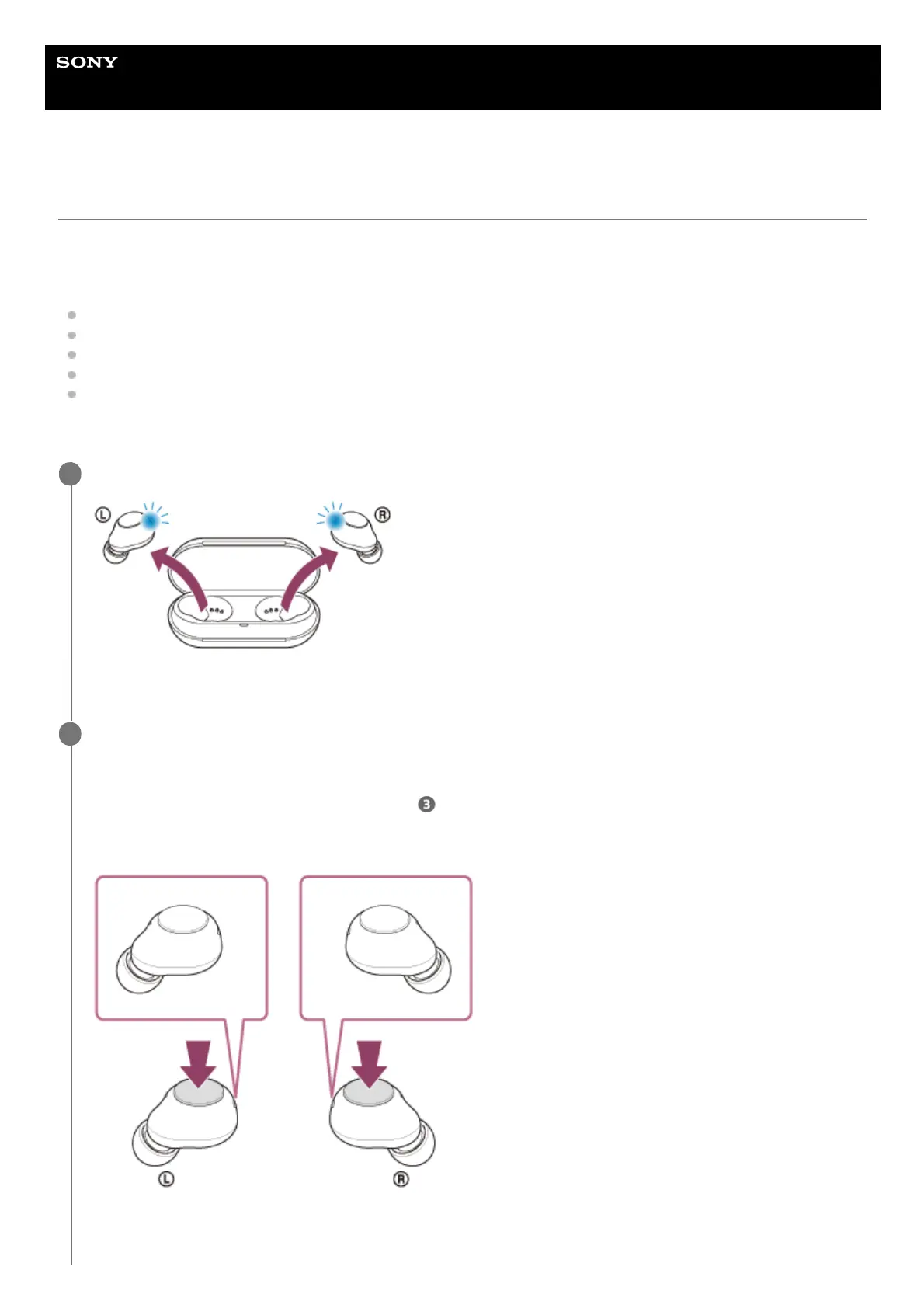 SONY

L

R

3

L

R