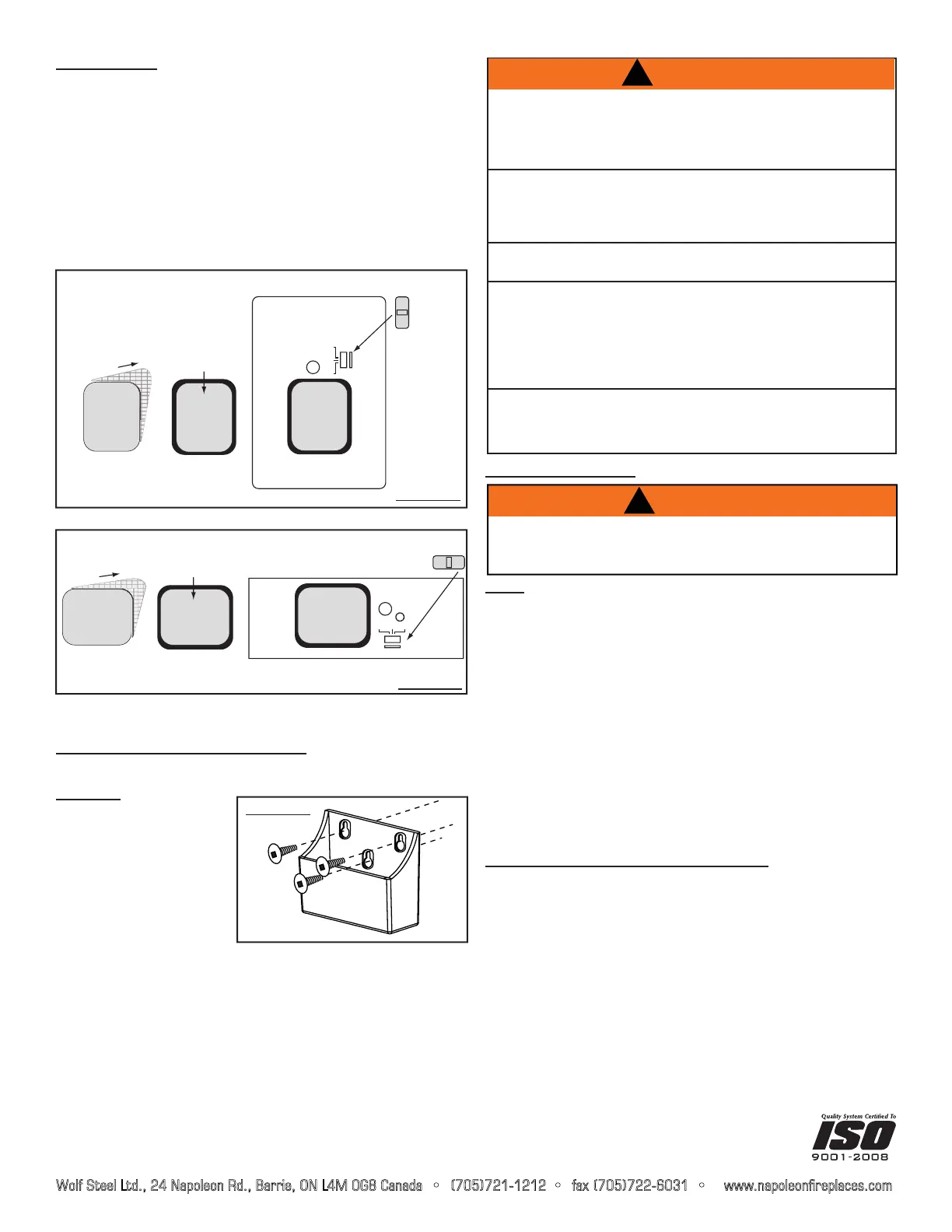 Quality System Certified To

ISO

9001-2008

Wolf Steel Ltd., 24 Napoleon Rd., Barrie, ON L4M 0G8 Canada ◦ (705)721-1212 ◦ fax (705)722-6031 ◦ www.napoleonfireplaces.com