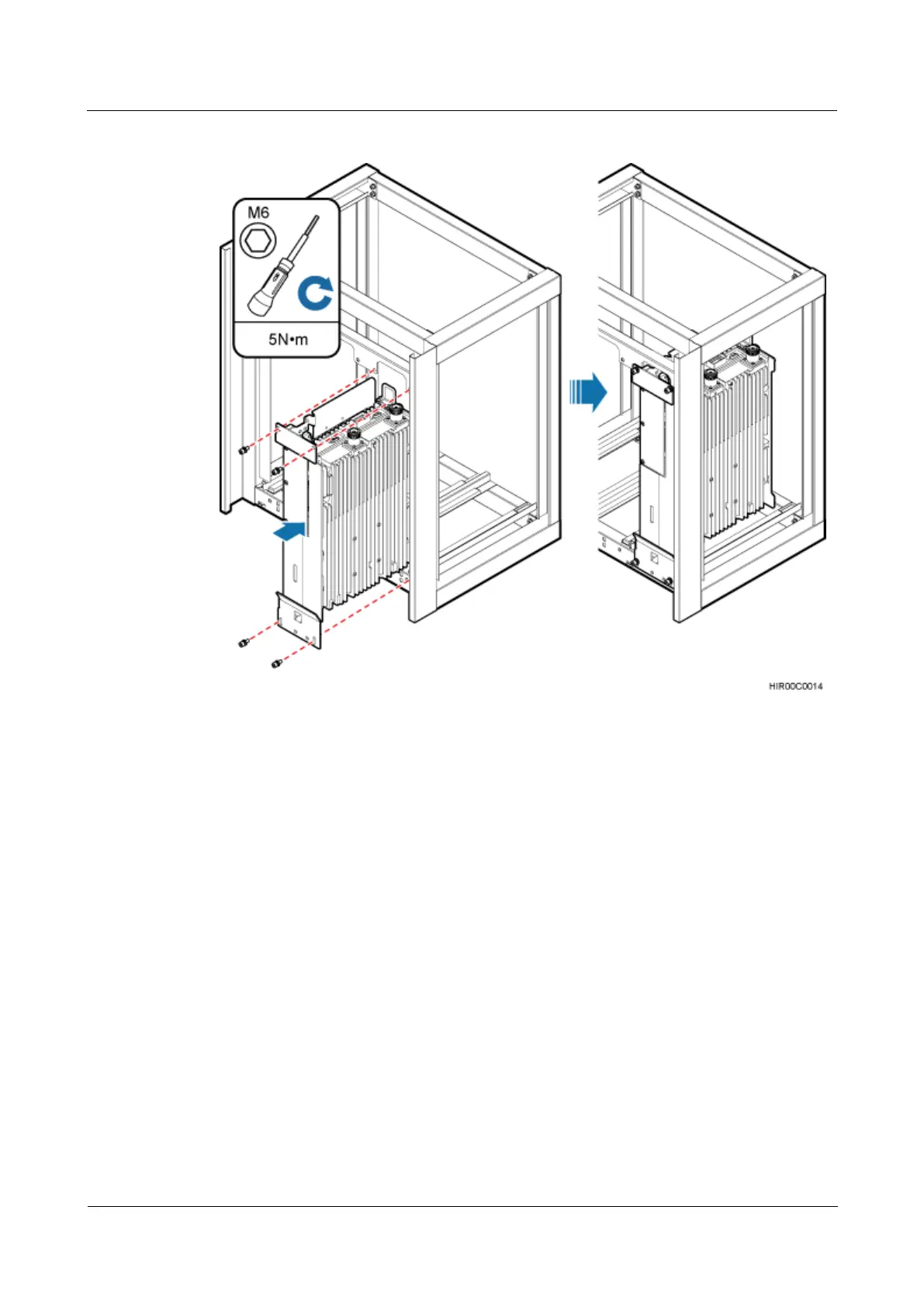 M6

5N•m

HIR00C0014