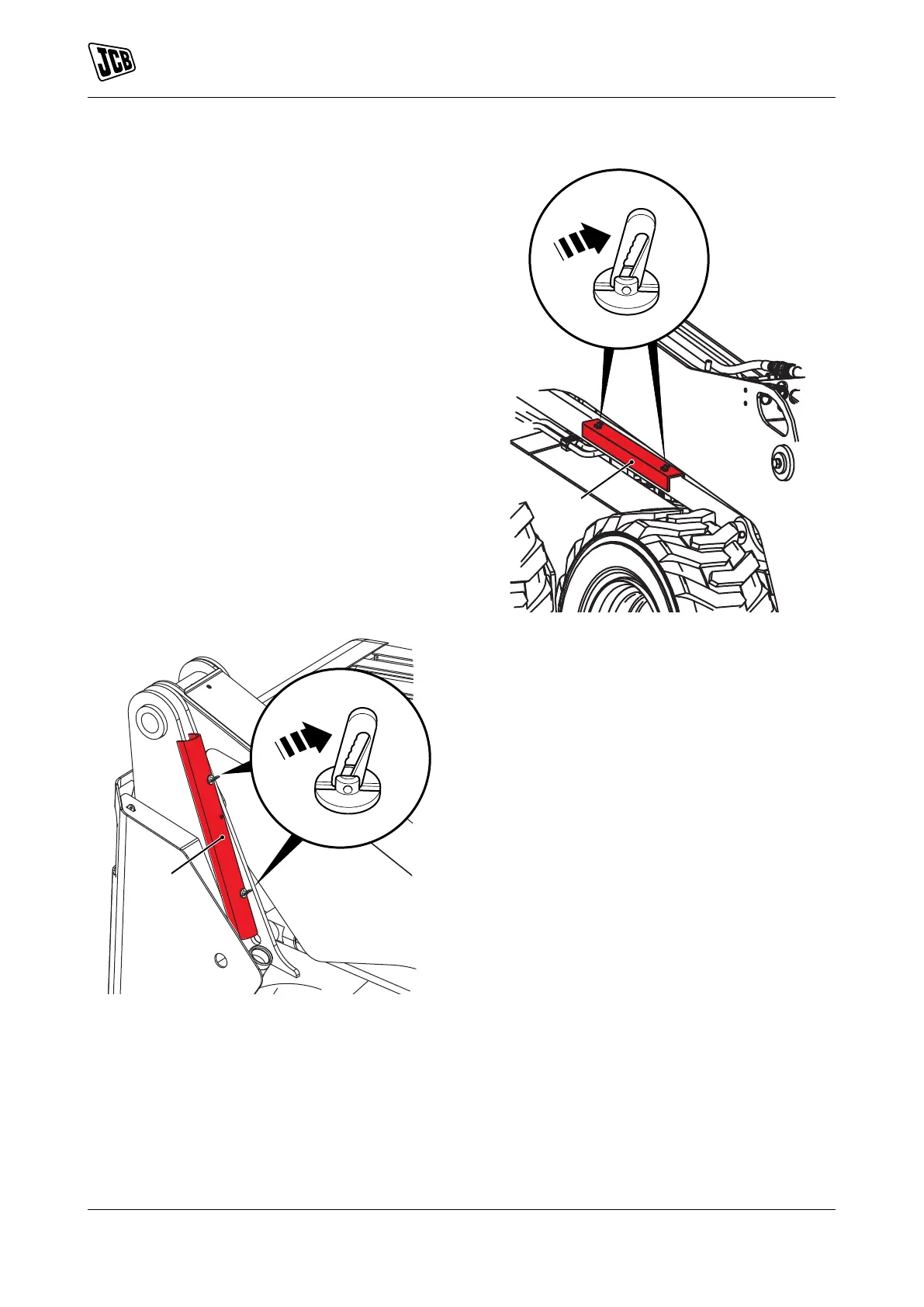 JCB