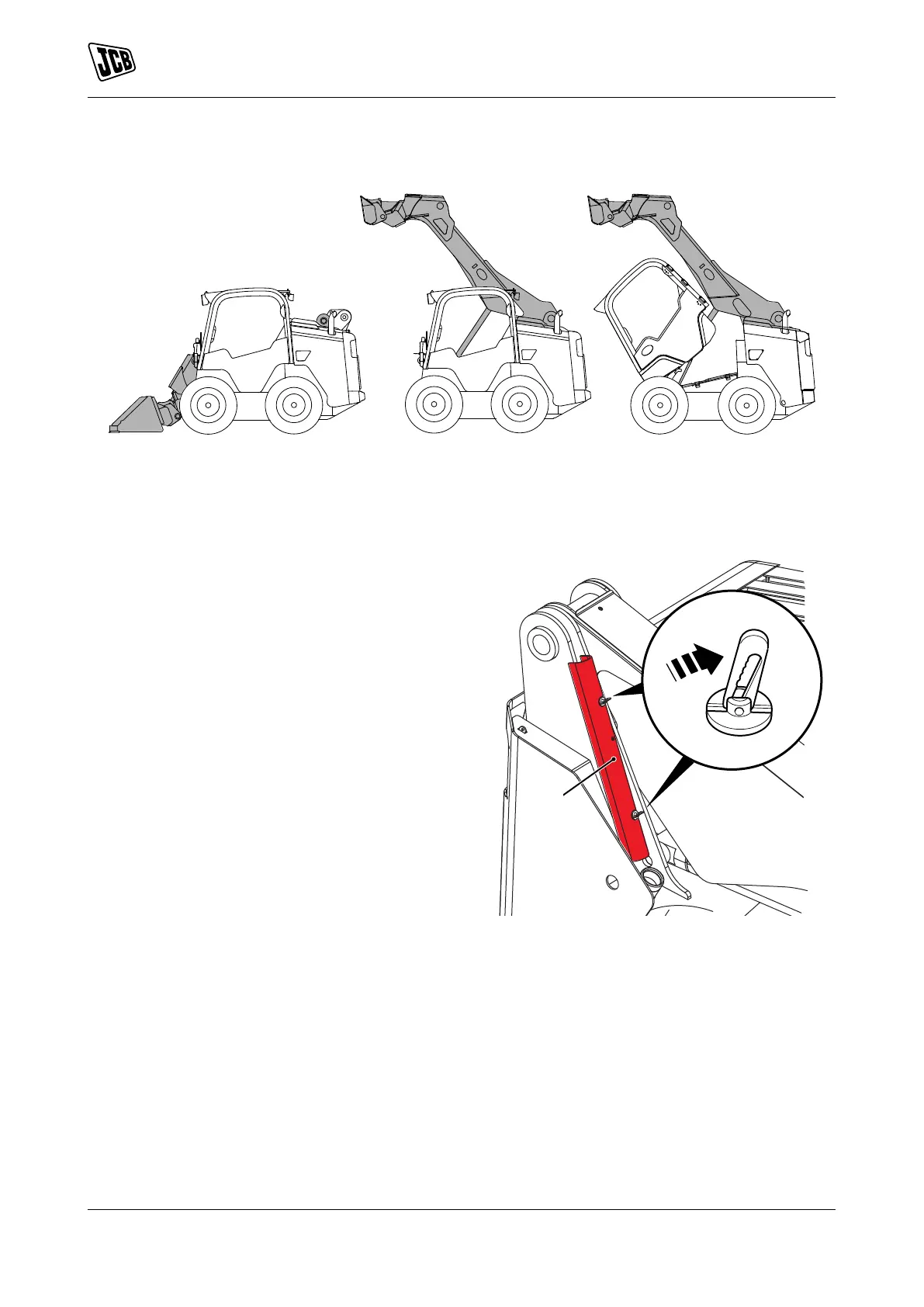 JCB