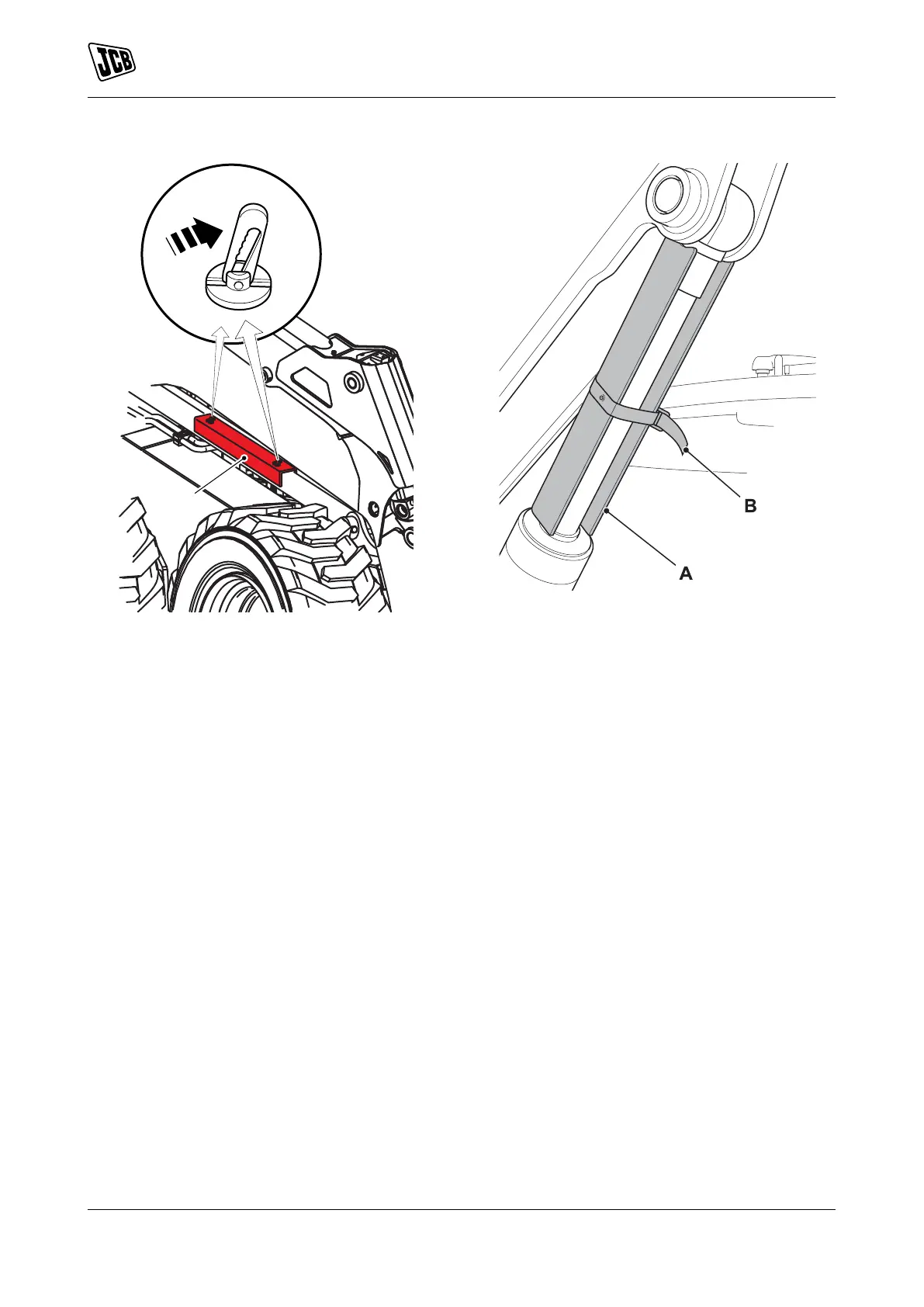 JCB

B

A