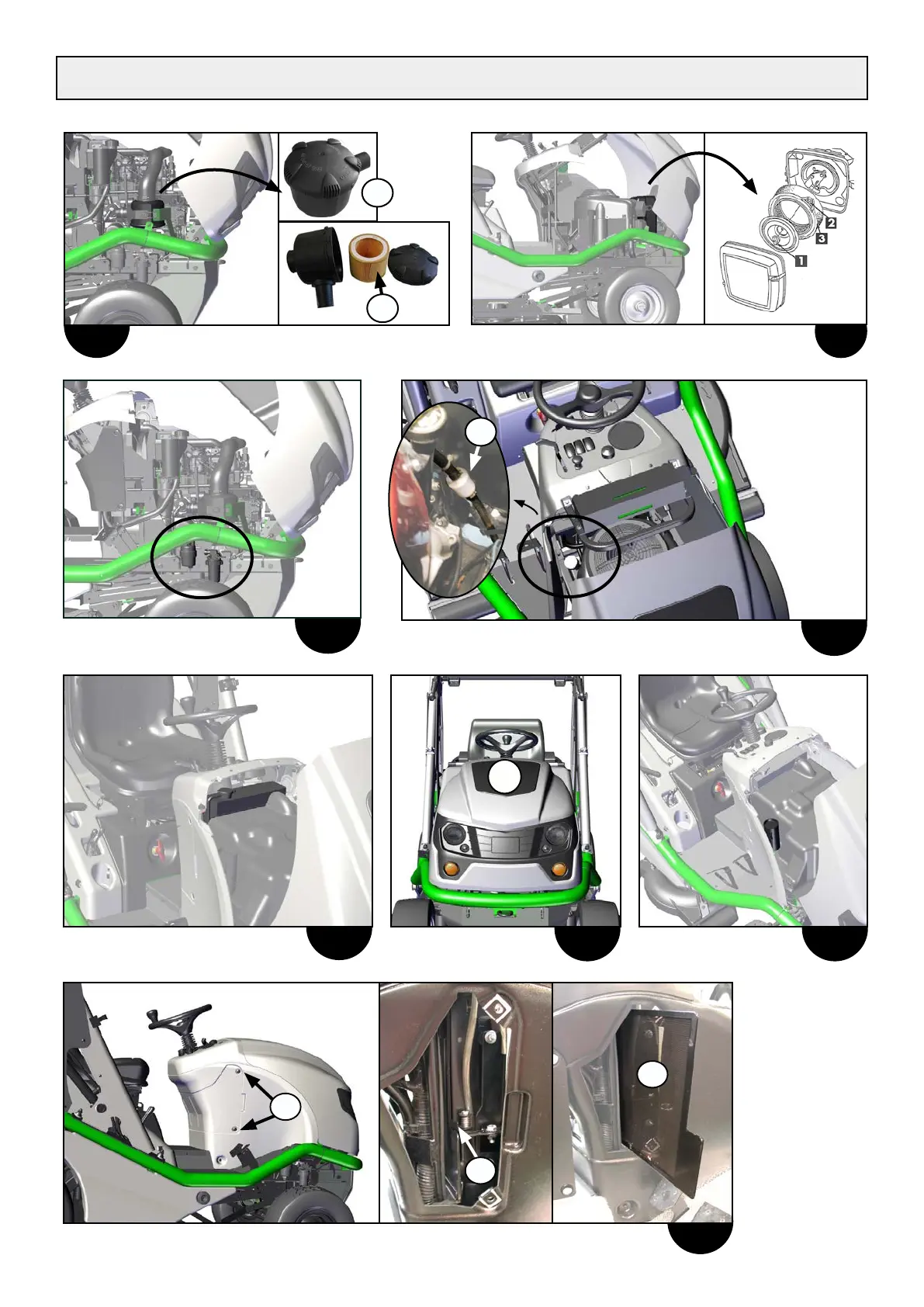 2
3
1