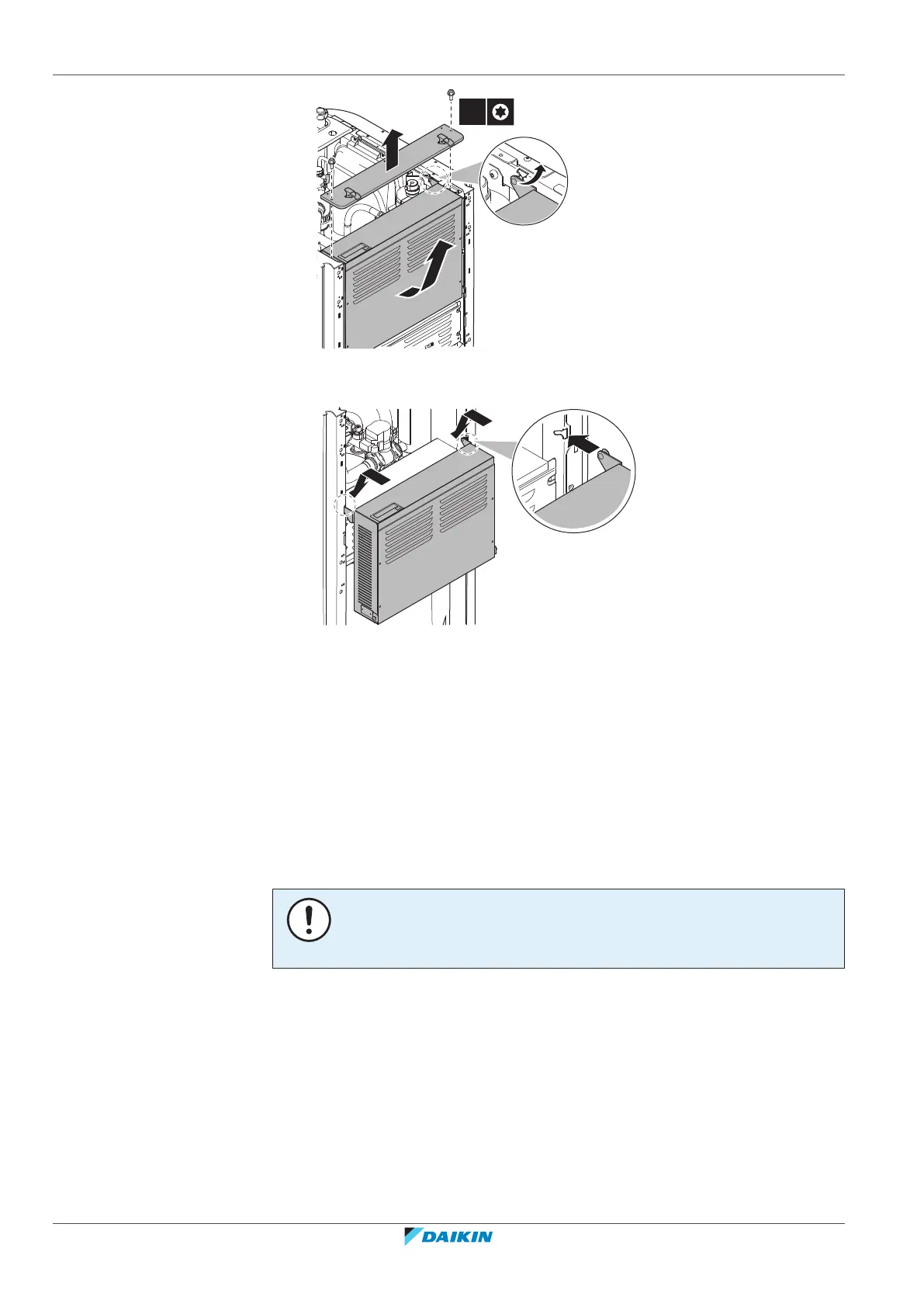 DAIKIN