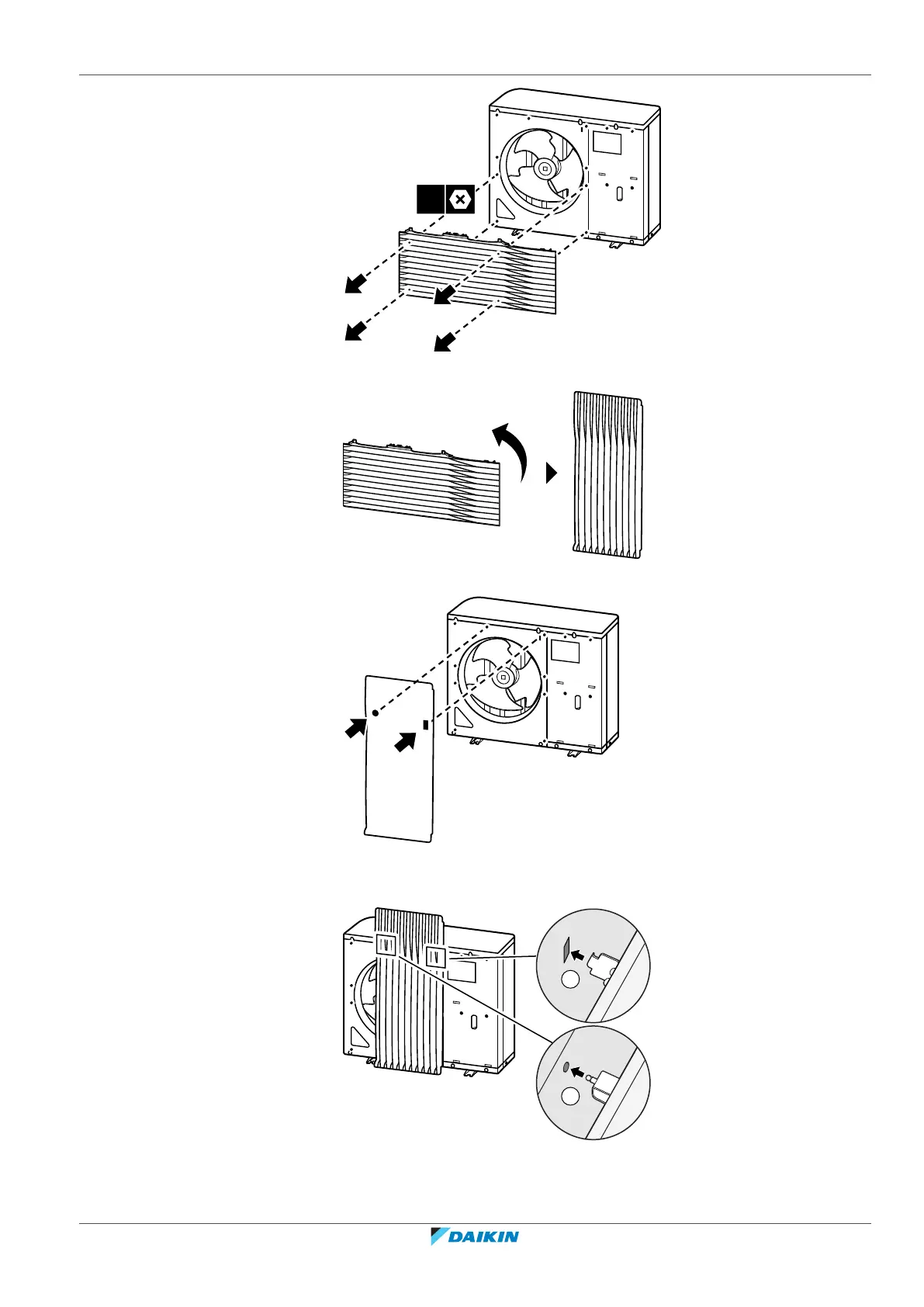 DAIKIN