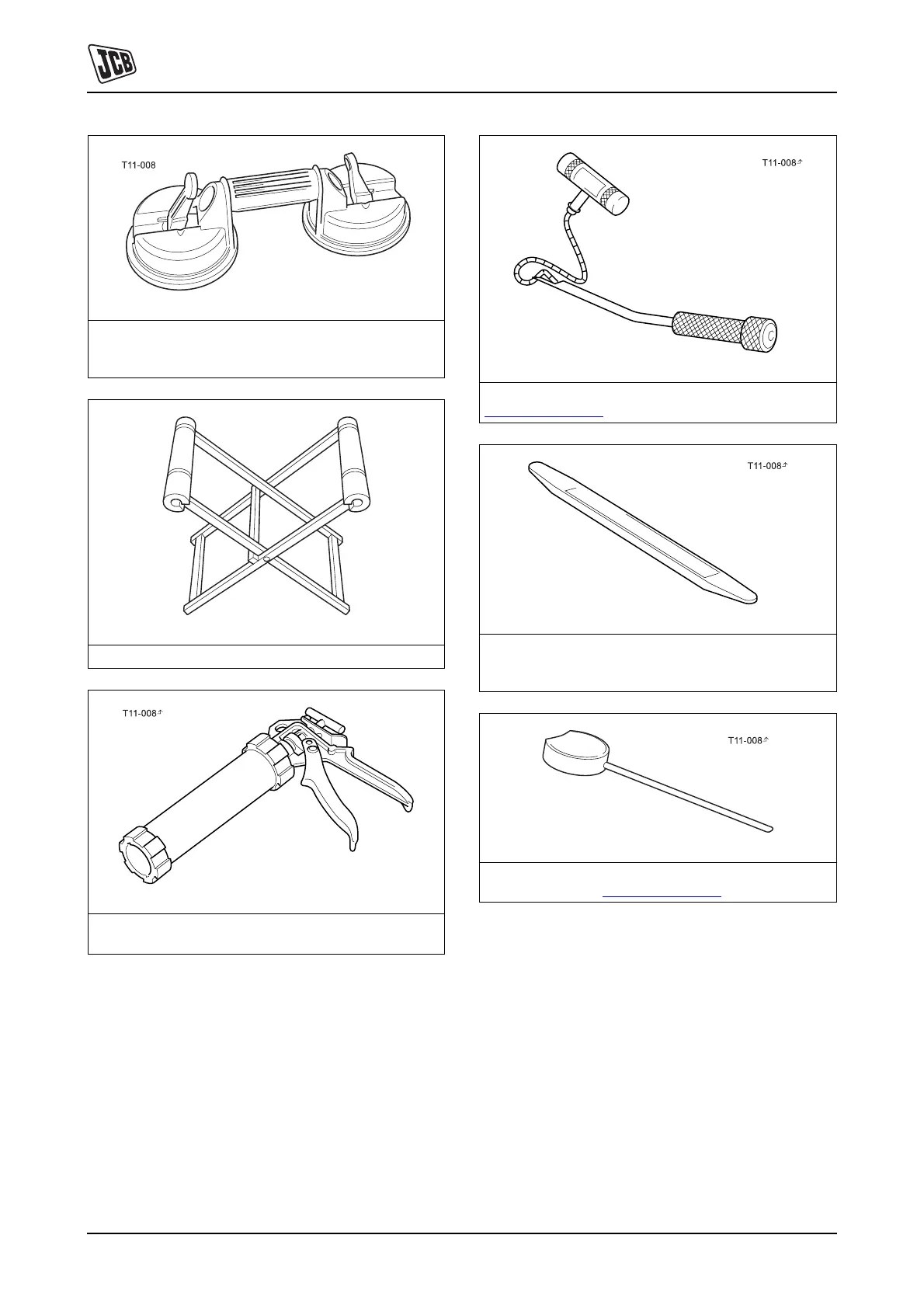 JCB

T11-008

T11-008

T11-008

T11-008

T11-008