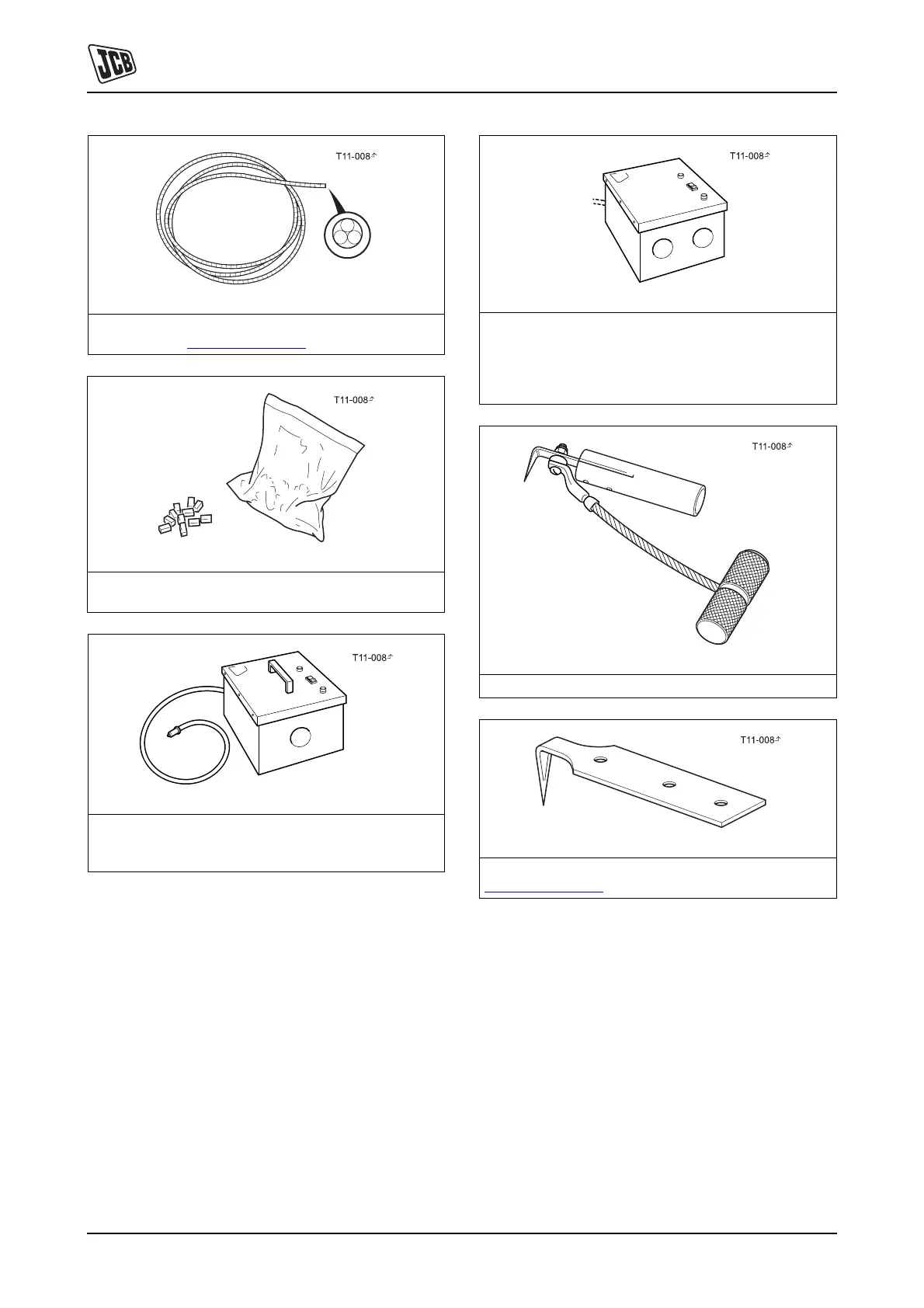 JCB

T11-008

T11-008

T11-008

T11-008

T11-008

T11-008