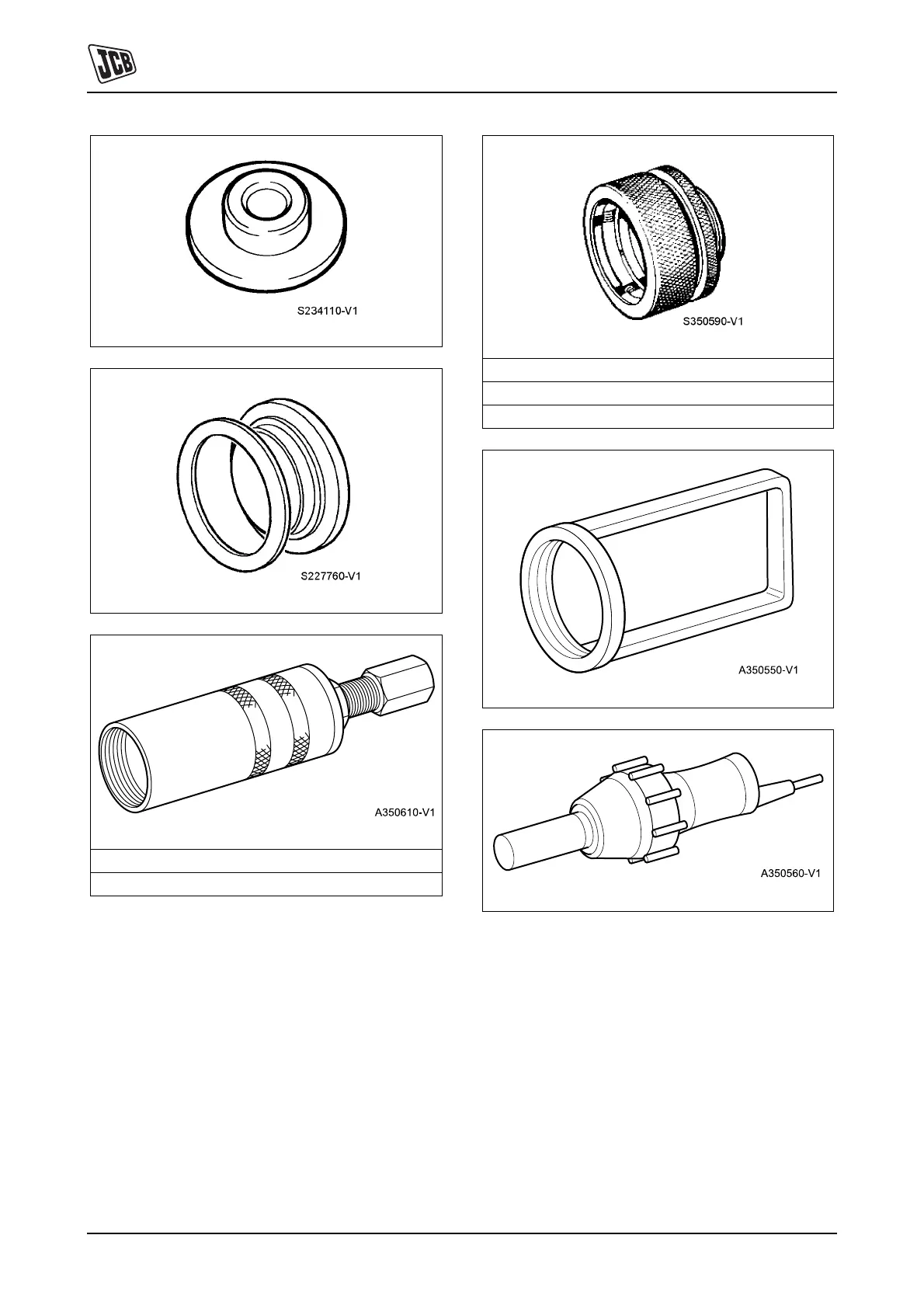 JCB

S234110-V1

S227760-V1

A350610-V1

S350590-V1

A350550-V1

A350560-V1