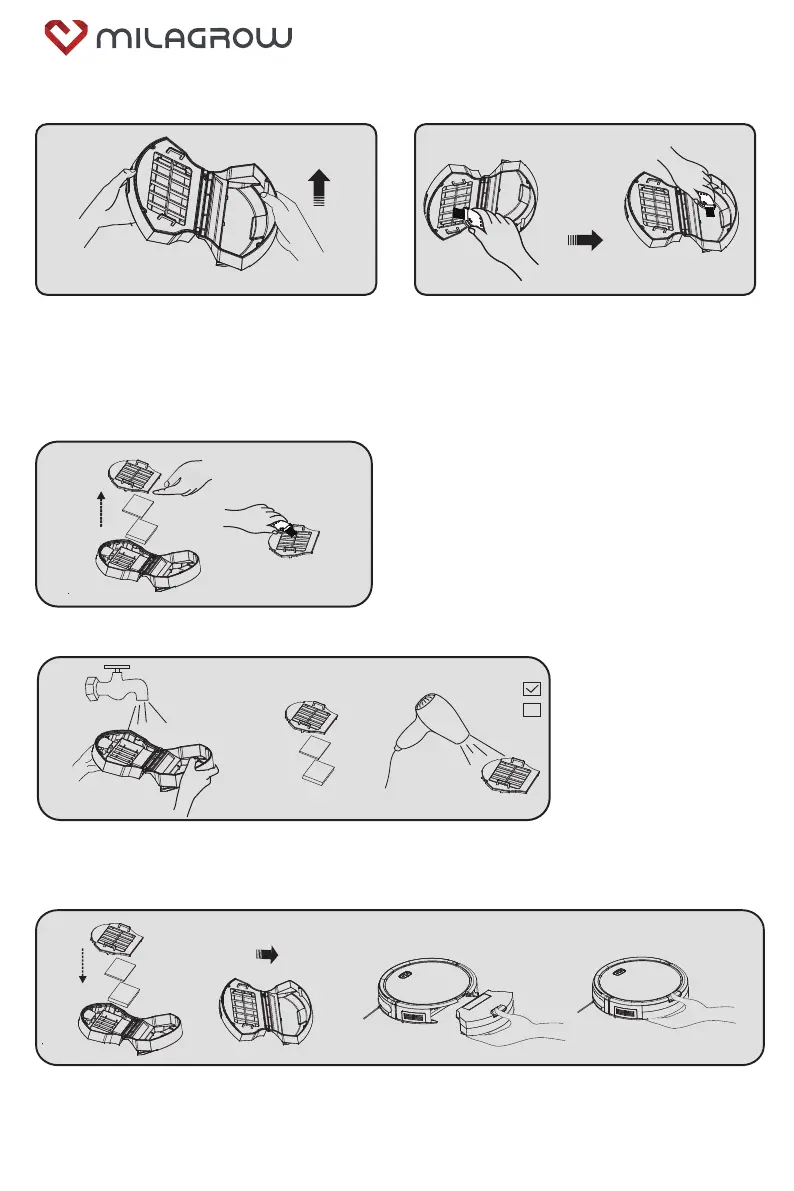 MILAGROW