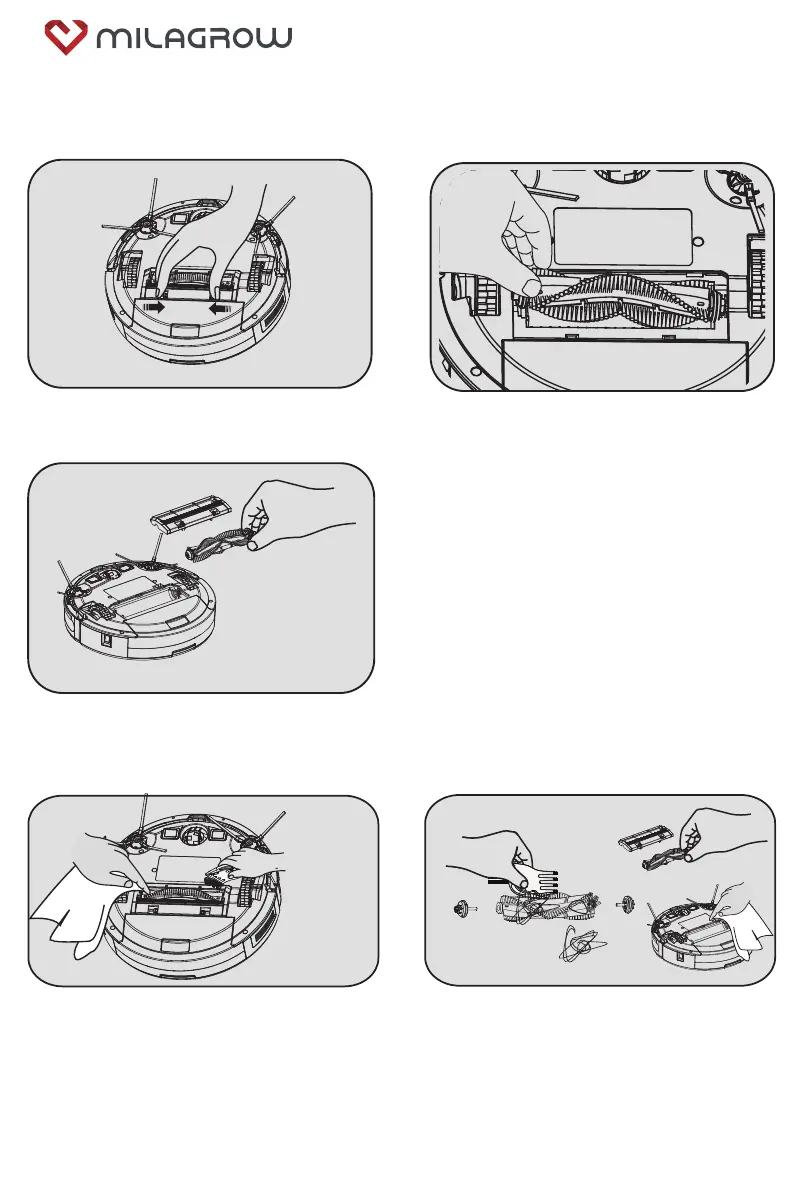 MILAGROW