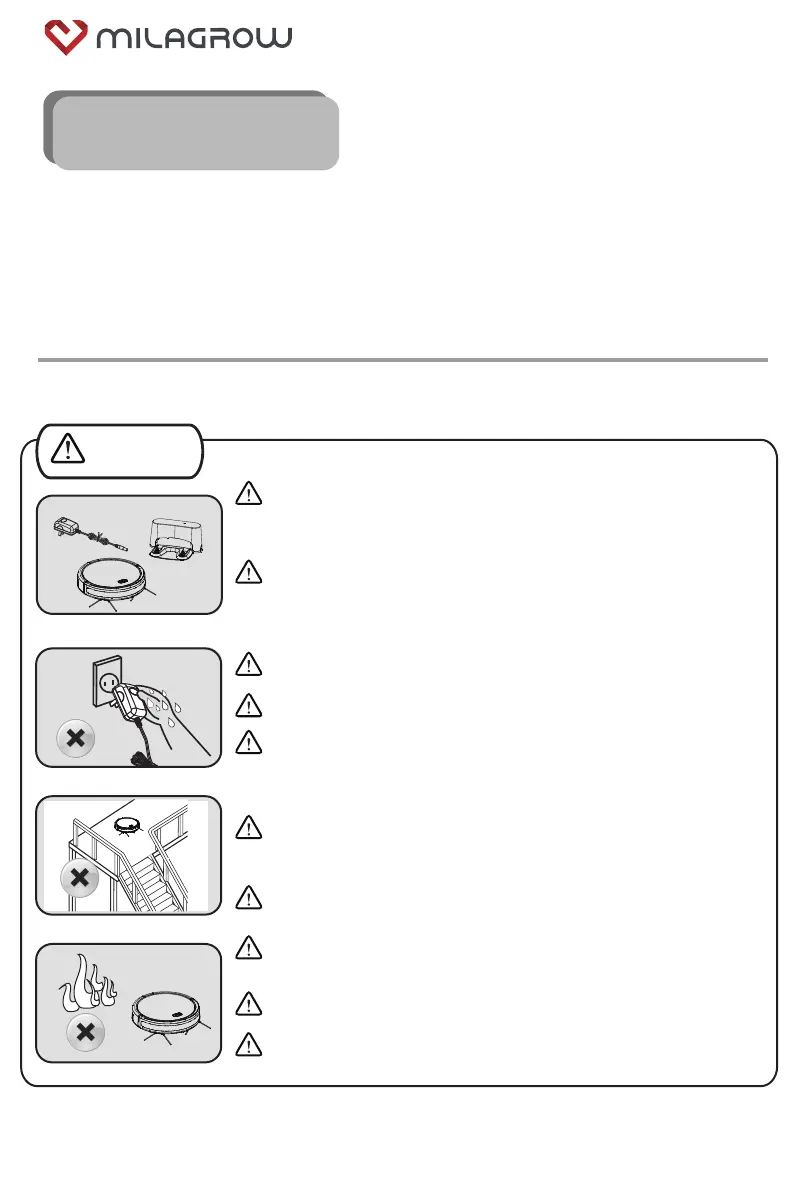 MILAGROW