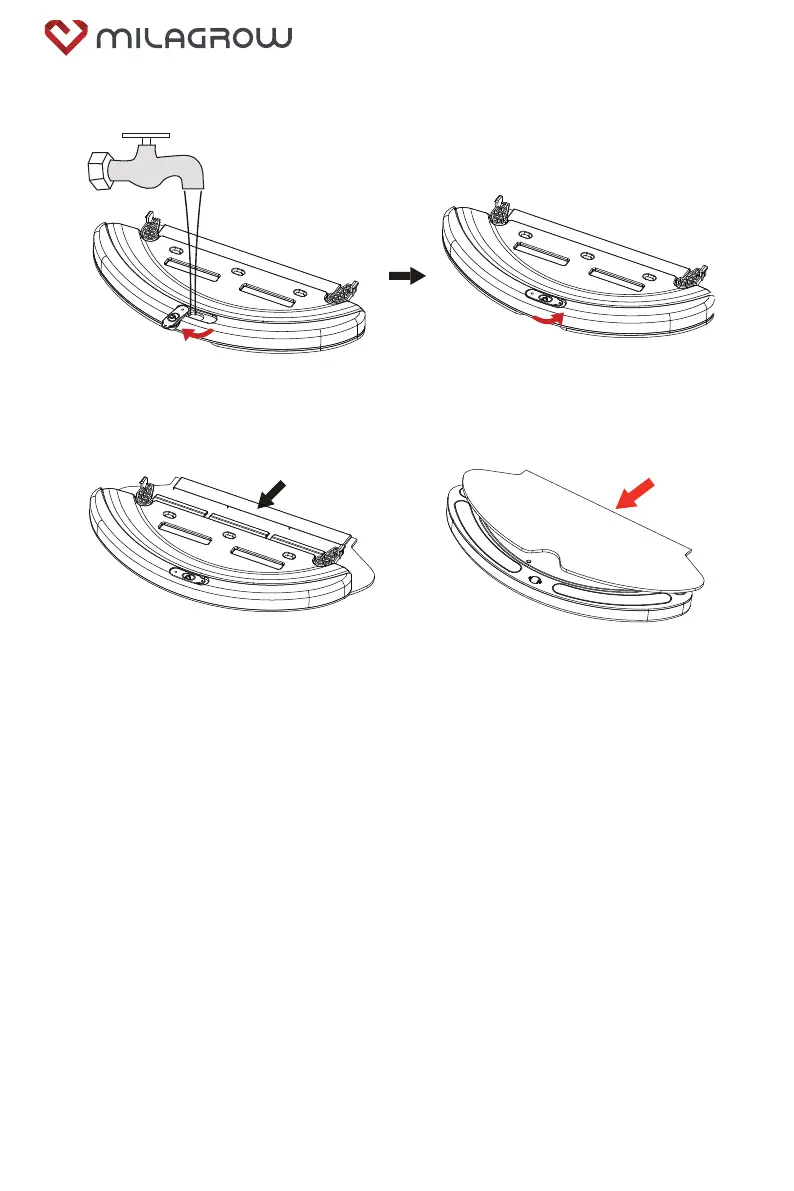 MILAGROW