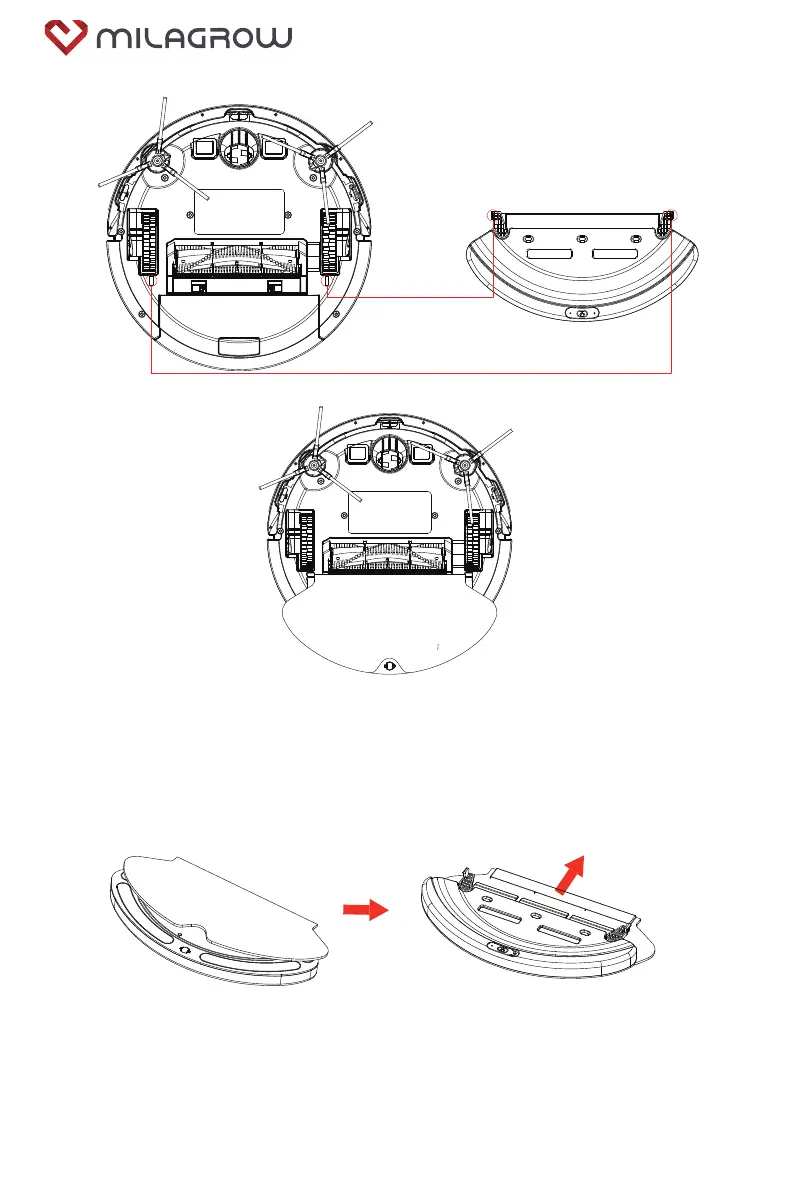 MILAGROW