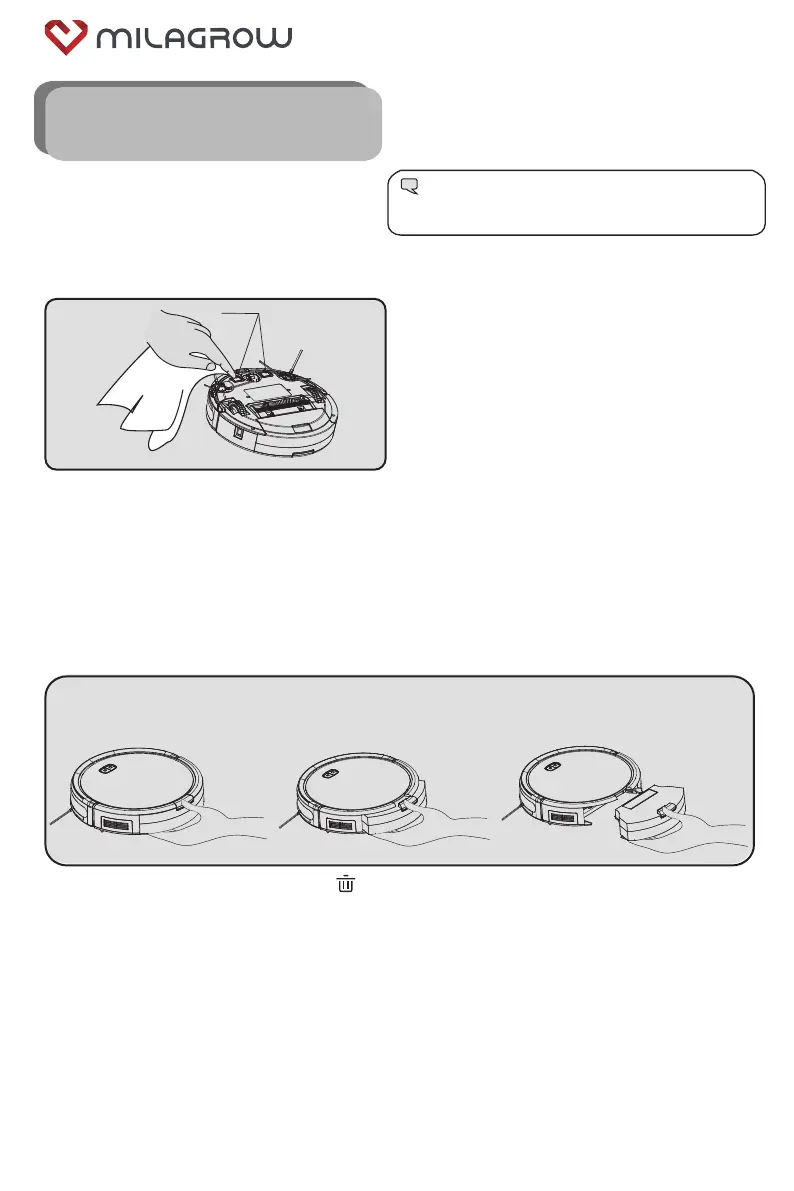 MILAGROW