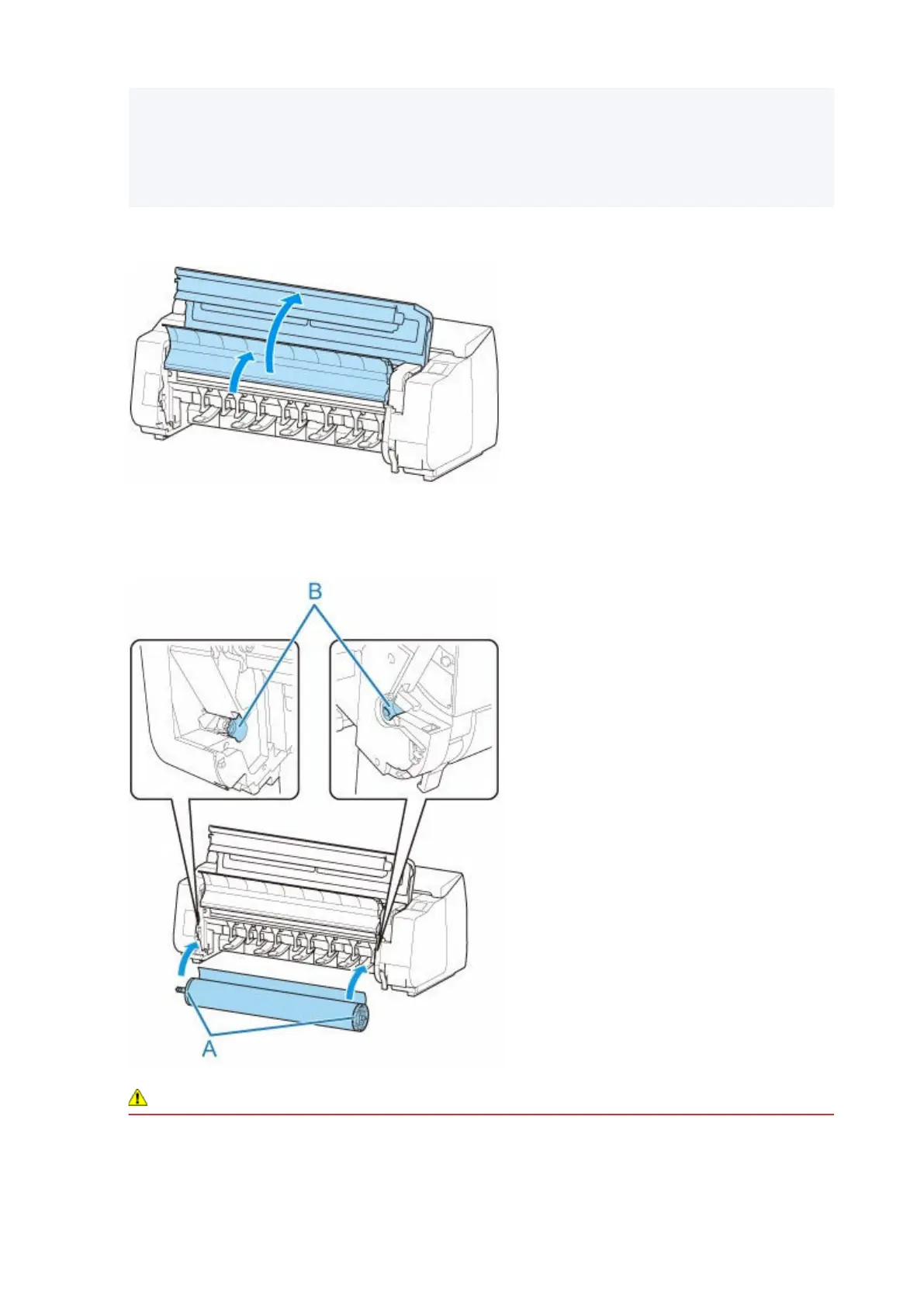 B

A