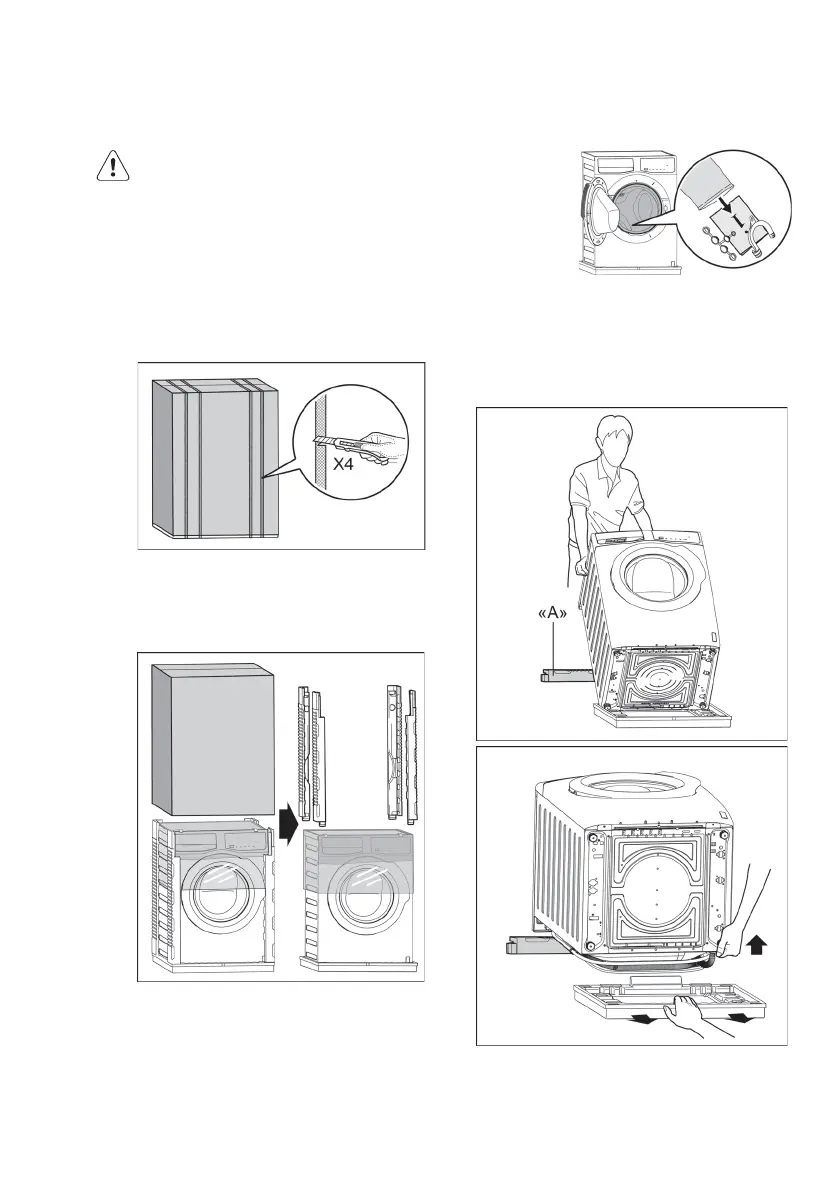 X4

«A»