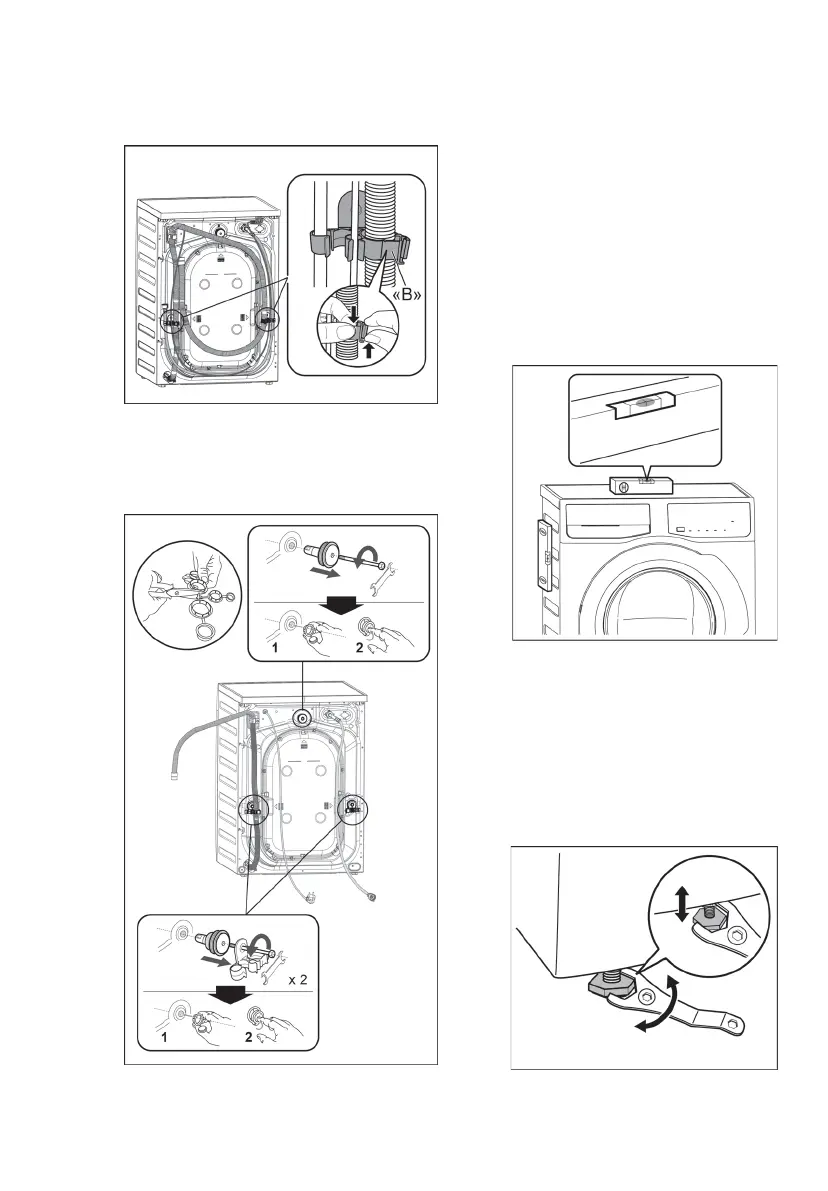 «B»

1

2

x 2

1

2