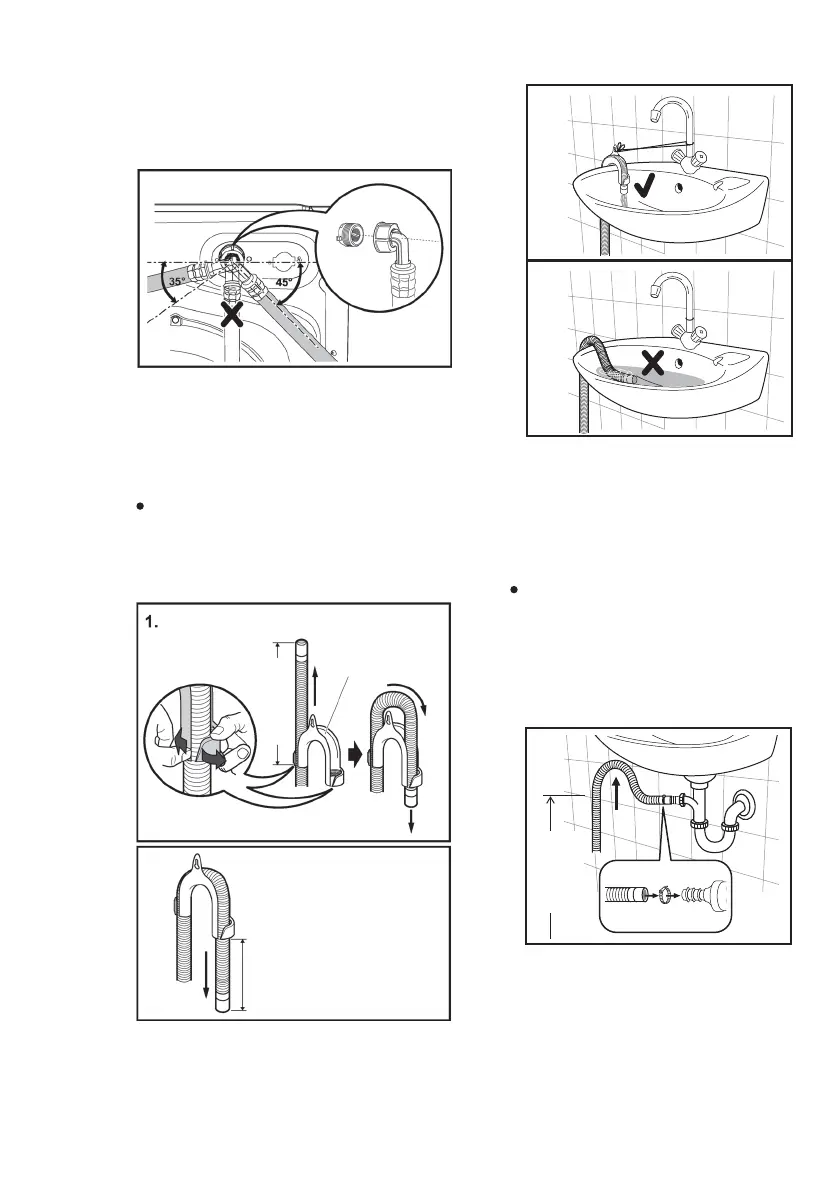 35°

45°

1.