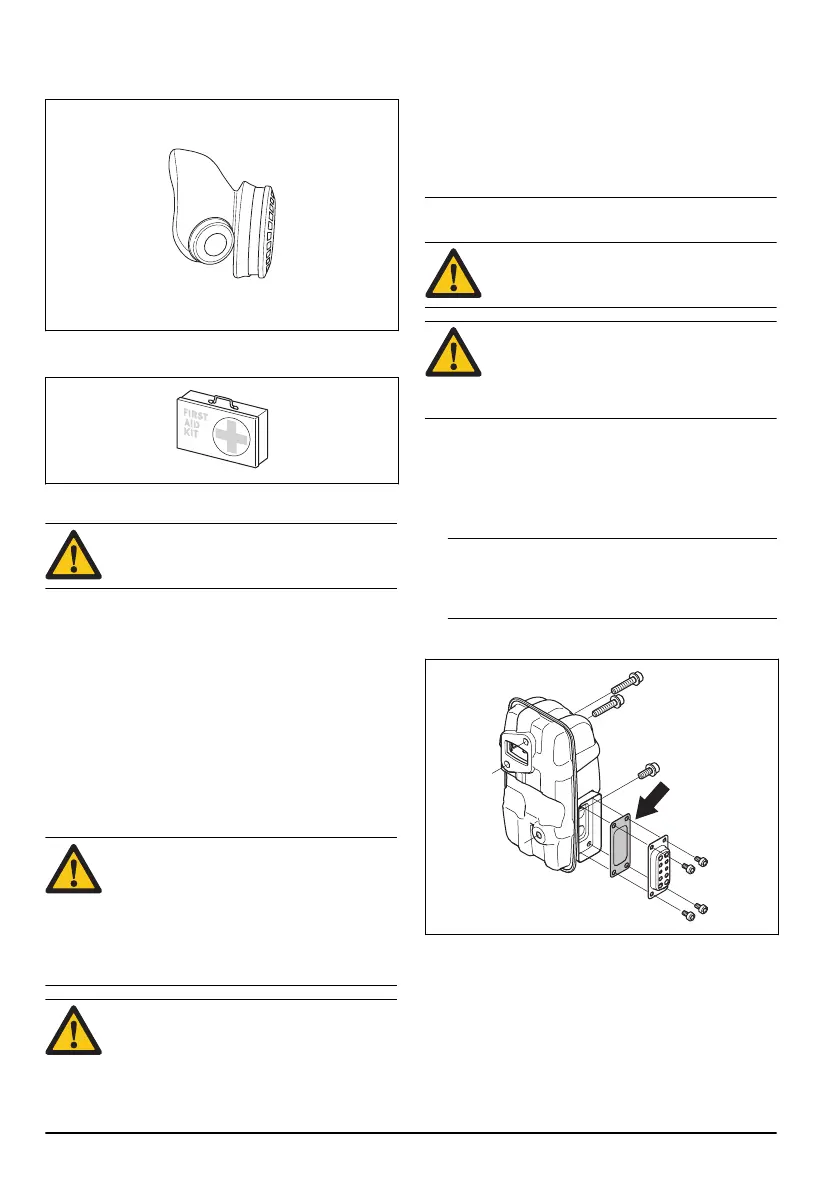 FIRST
AID
KIT