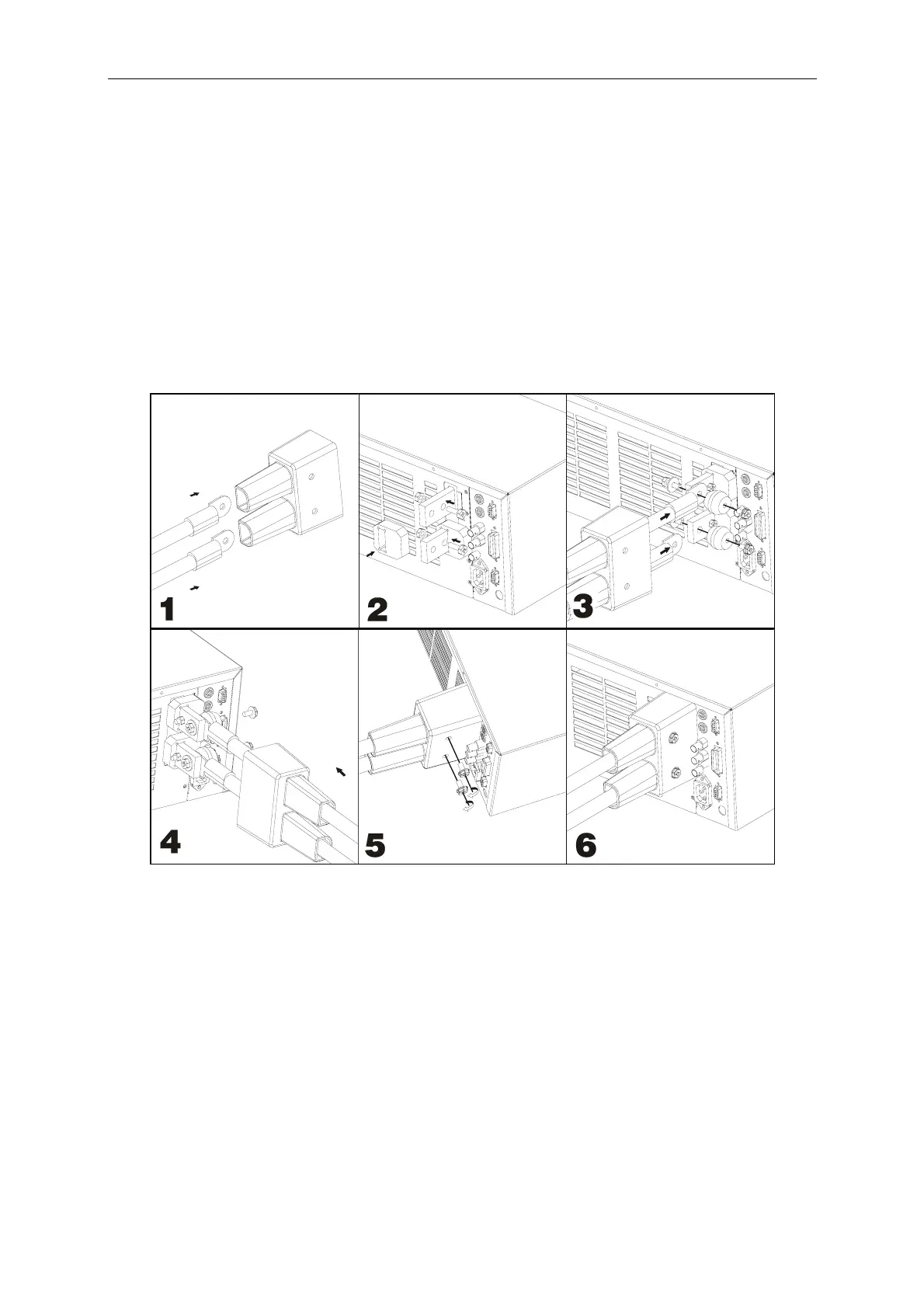 1

2

3

4

5

6