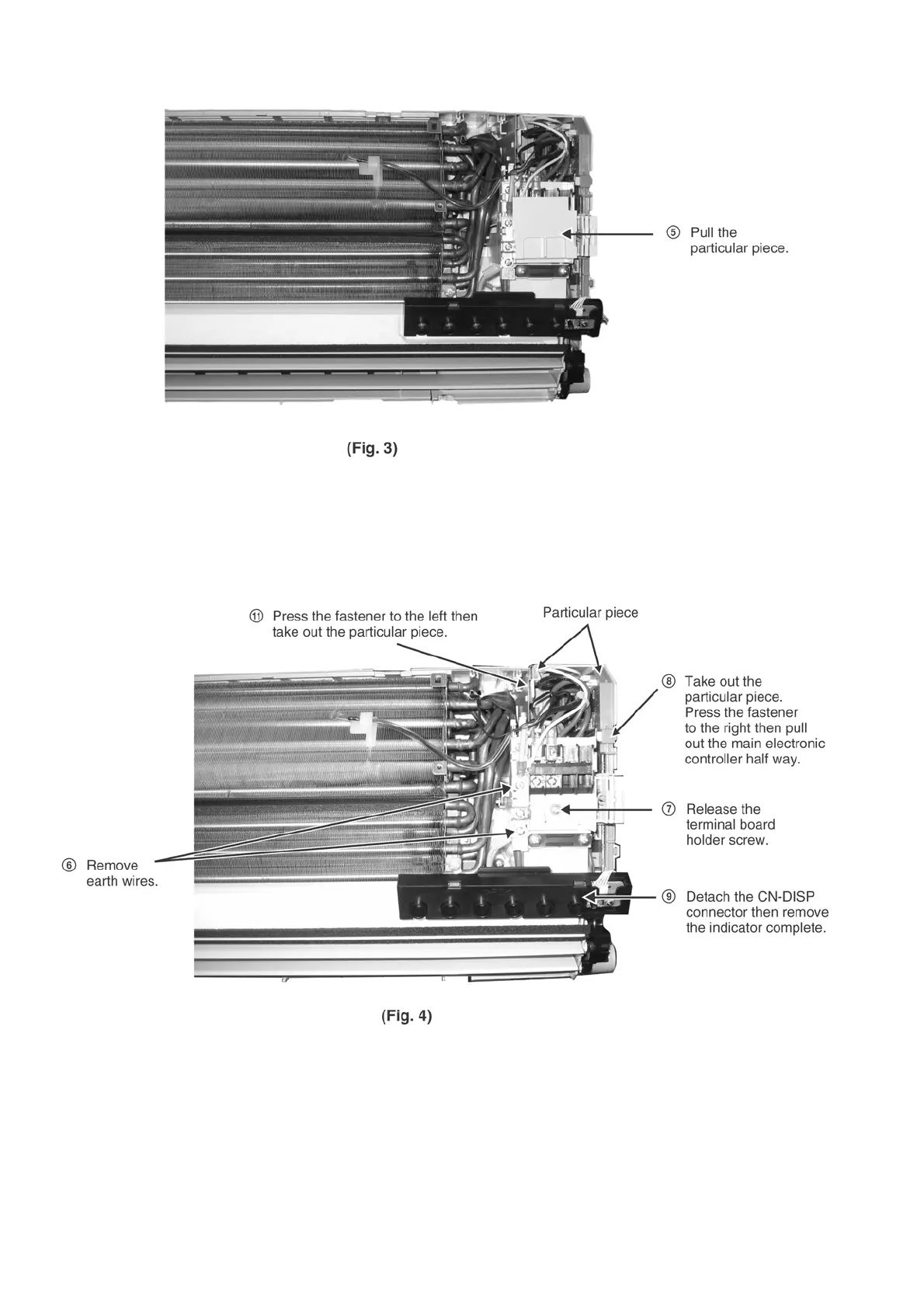 ⑤ Pull the particular piece.

(Fig. 3)

⑪ Press the fastener to the left then take out the particular piece.

Particular piece

⑧ Take out the particular piece. Press the fastener to the right then pull out the main electronic controller half way.

⑦ Release the terminal board holder screw.

⑥ Remove earth wires.

⑨ Detach the CN-DISP connector then remove the indicator complete.

(Fig. 4)