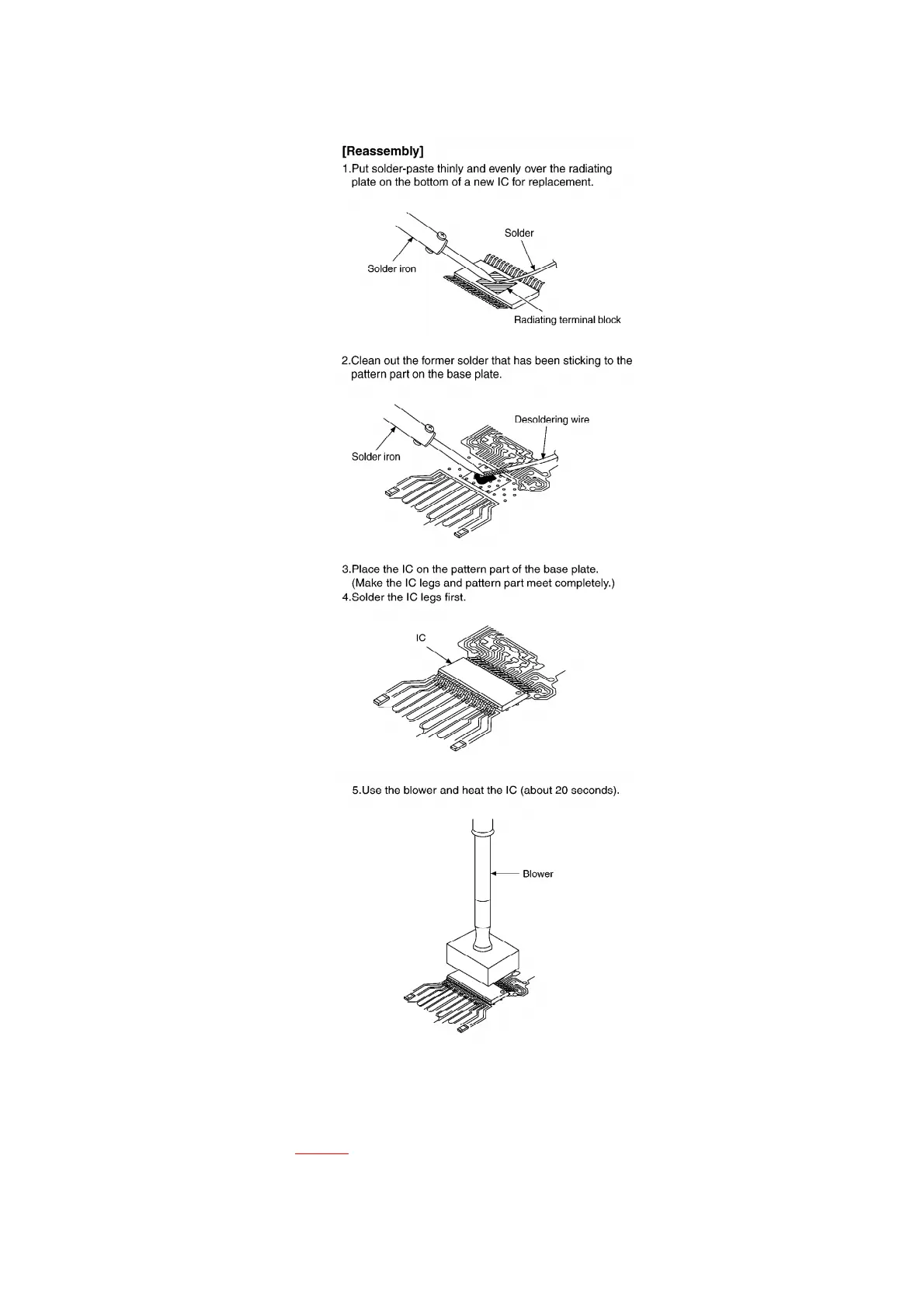 [Reassembly]

1.Put solder-paste thinly and evenly over the radiating plate on the bottom of a new IC for replacement.

Solder

Solder iron

Radiating terminal block

2.Clean out the former solder that has been sticking to the pattern part on the base plate.

Desoldering wire

Solder iron

3.Place the IC on the pattern part of the base plate. (Make the IC legs and pattern part meet completely.)

4.Solder the IC legs first.

IC

5.Use the blower and heat the IC (about 20 seconds).

Blower