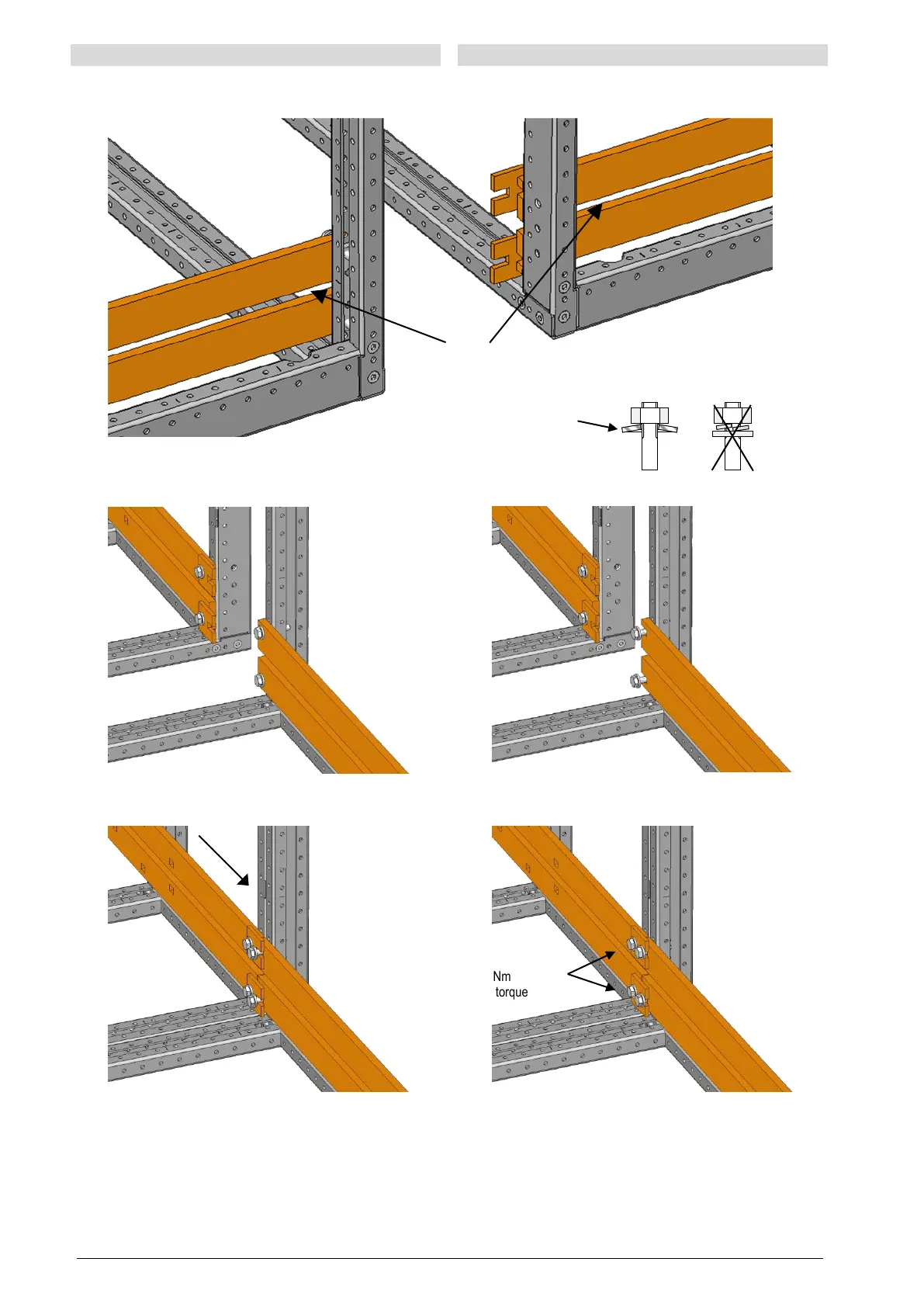 Nm
torque