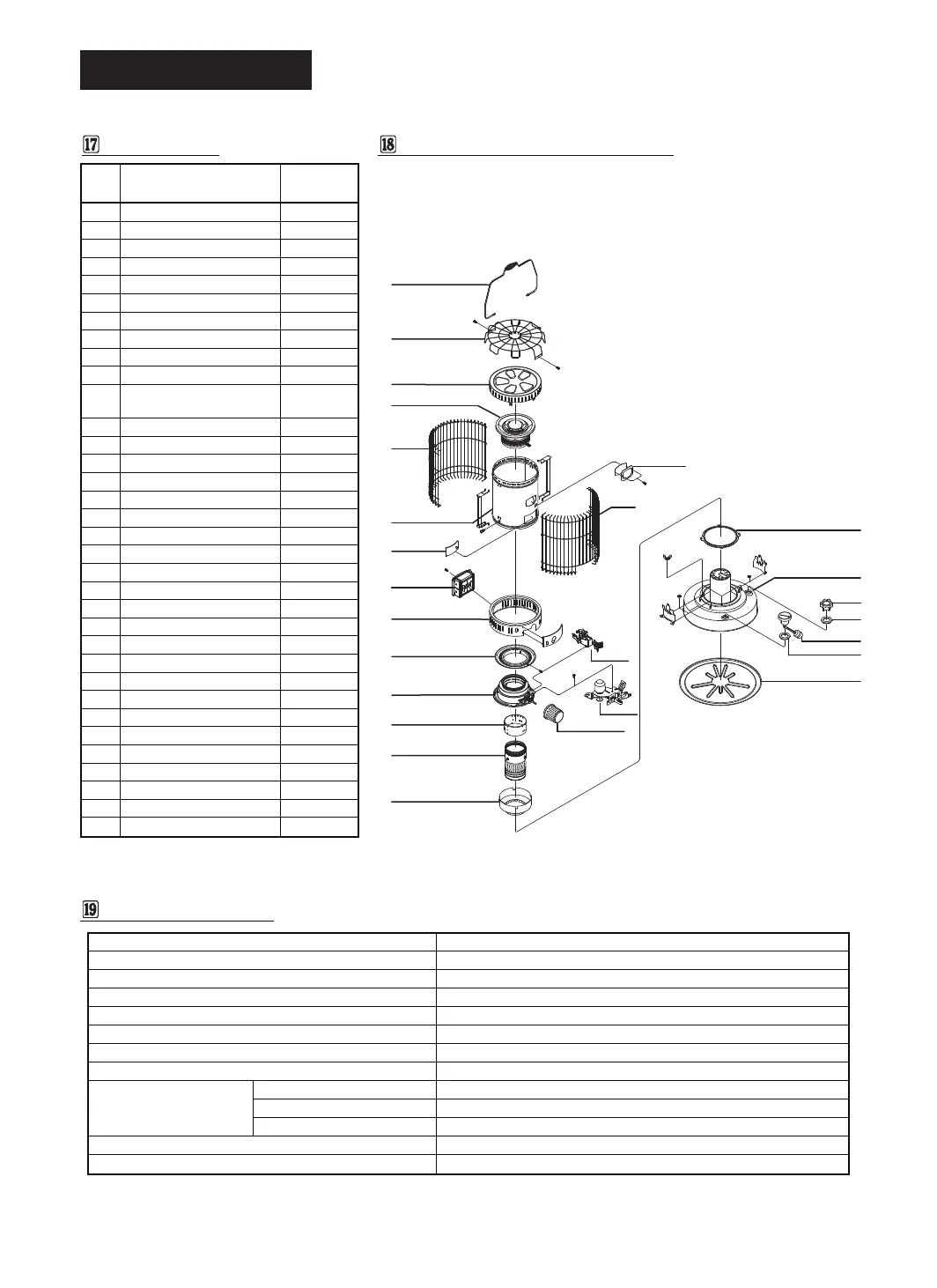 17

18

19