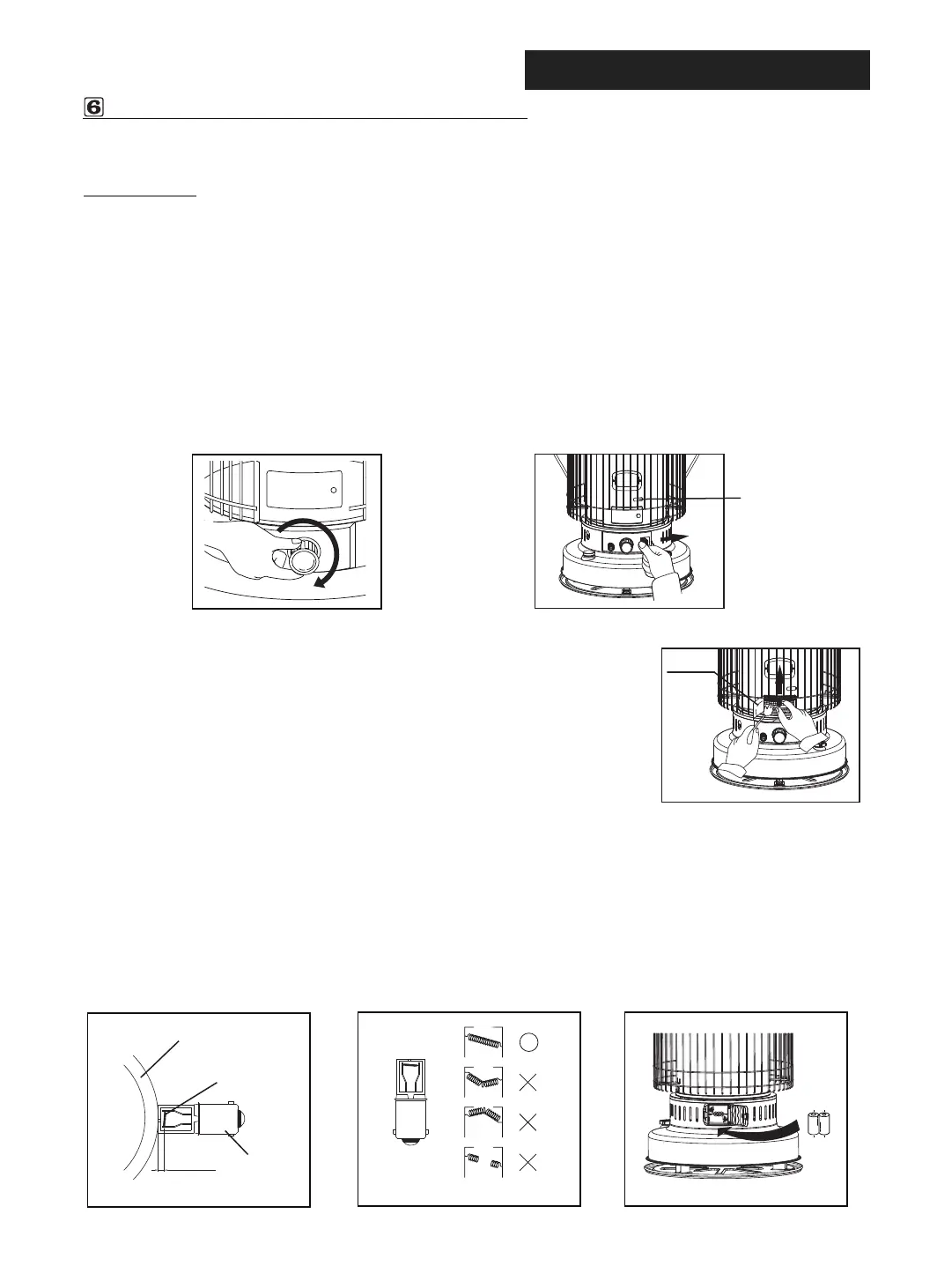 6